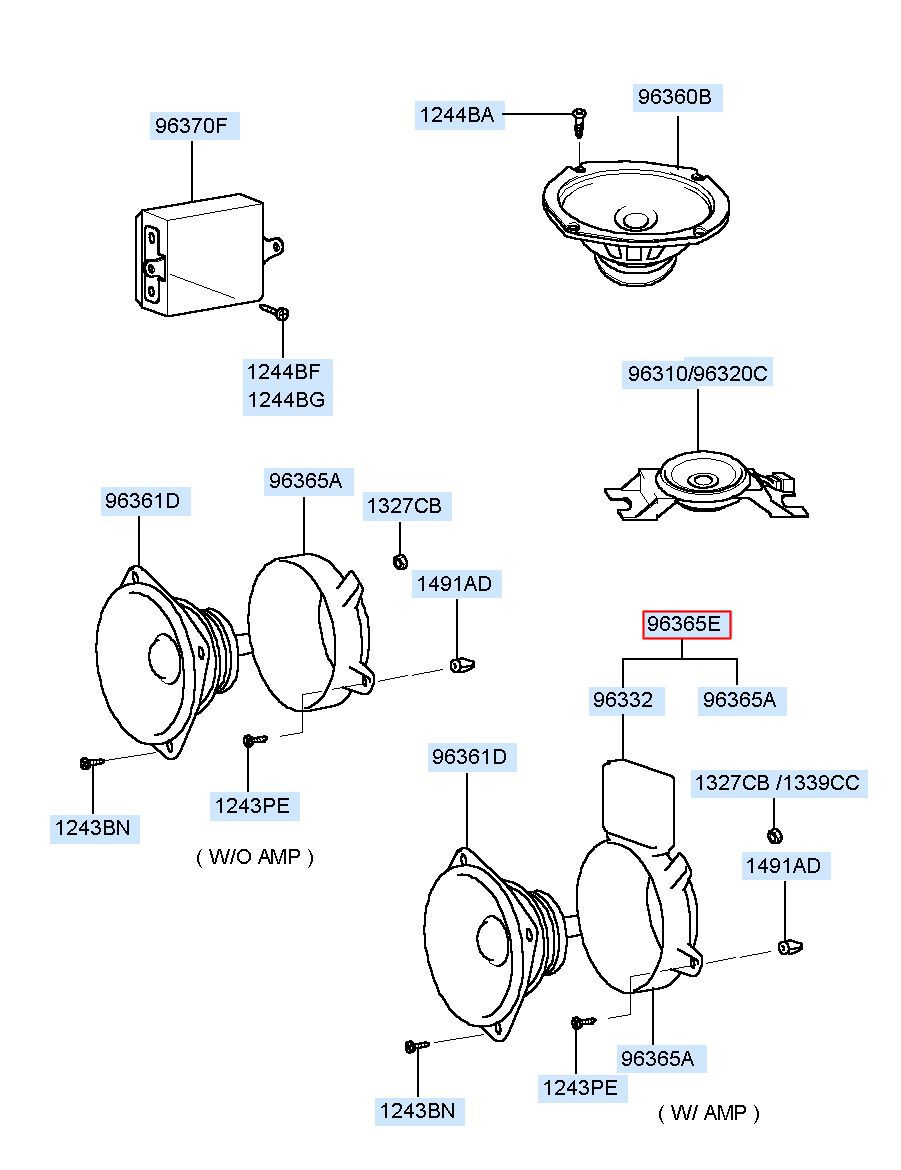 96370F

1244BA

96360B

1244BF
1244BG

96310/96320C

96361D

96365A

1327CB

1491AD

96365E

96332

96365A

1243PE

1243BN

( W/O AMP )

96361D

1327CB /1339CC

1491AD

96365A

1243PE

1243BN

( W/ AMP )