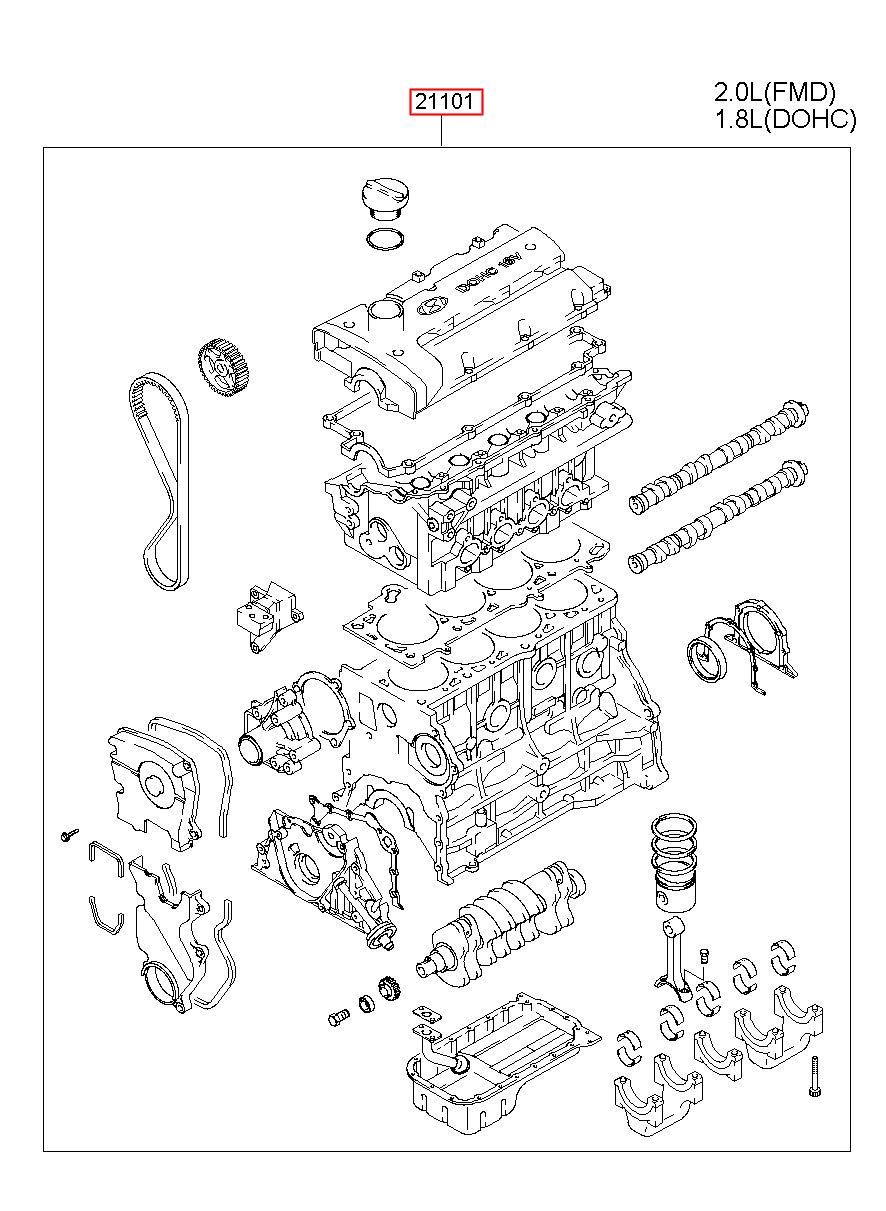 21101

2.0L(FMD)
1.8L(DOHC)

DOHC 16V