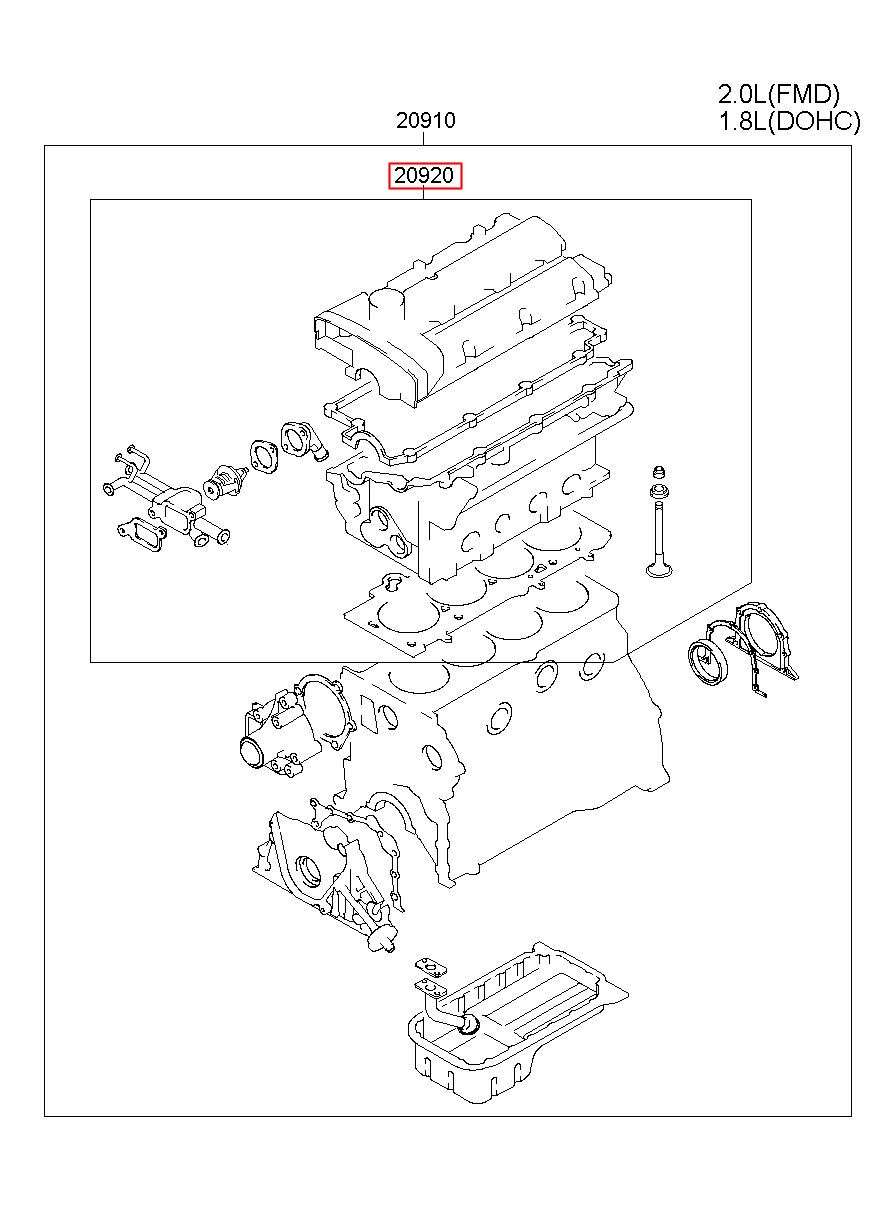 2.0L(FMD)
1.8L(DOHC)

20910

20920