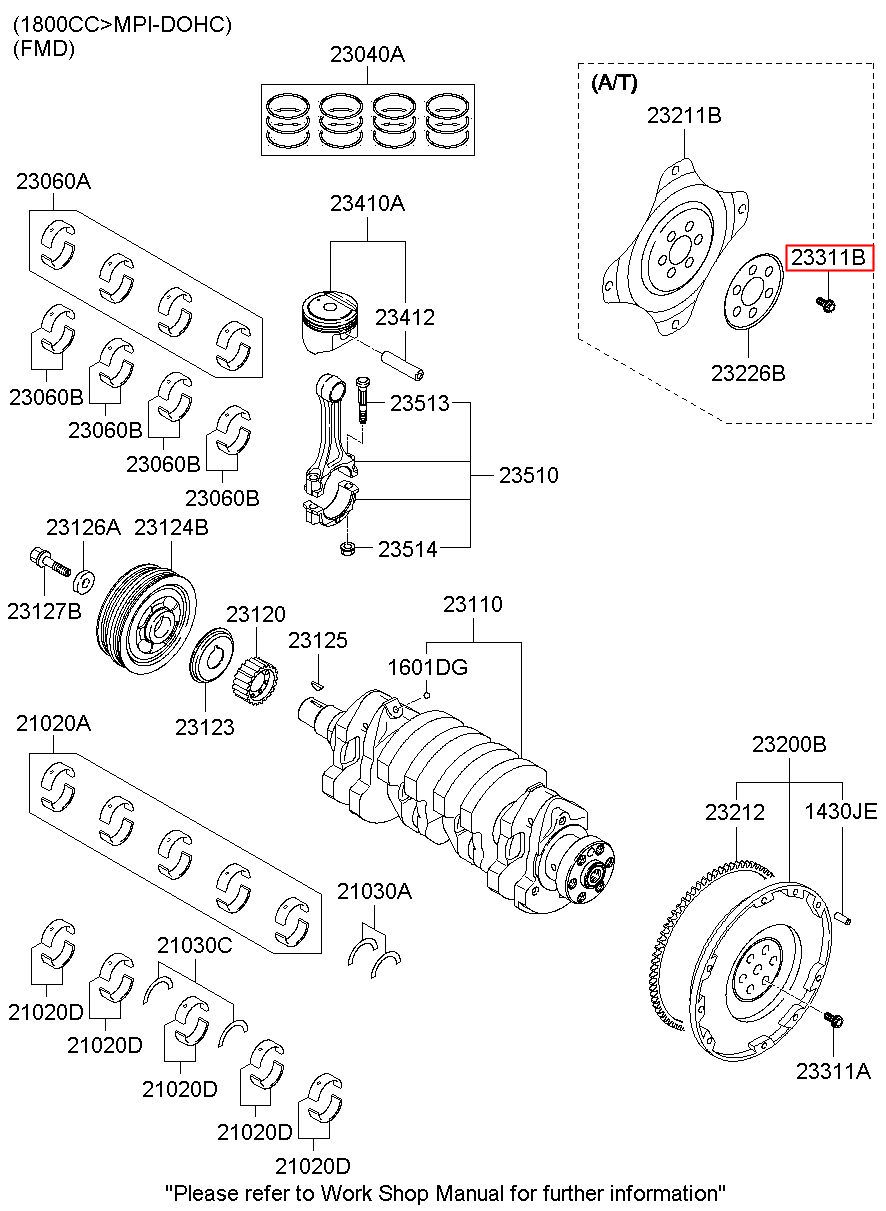 (1800CC>MPI-DOHC)
(FMD)

23040A

(A/T)
23211B
23311B
23226B

23060A
23410A
23412
23060B
23060B
23060B
23060B
23513
23510
23514

23126A
23124B
23127B
23120
23125
23123
23110
1601DG

21020A
23200B
23212
1430JE
21030A
21030C
21020D
21020D
21020D
21020D
21020D
23311A

"Please refer to Work Shop Manual for further information"