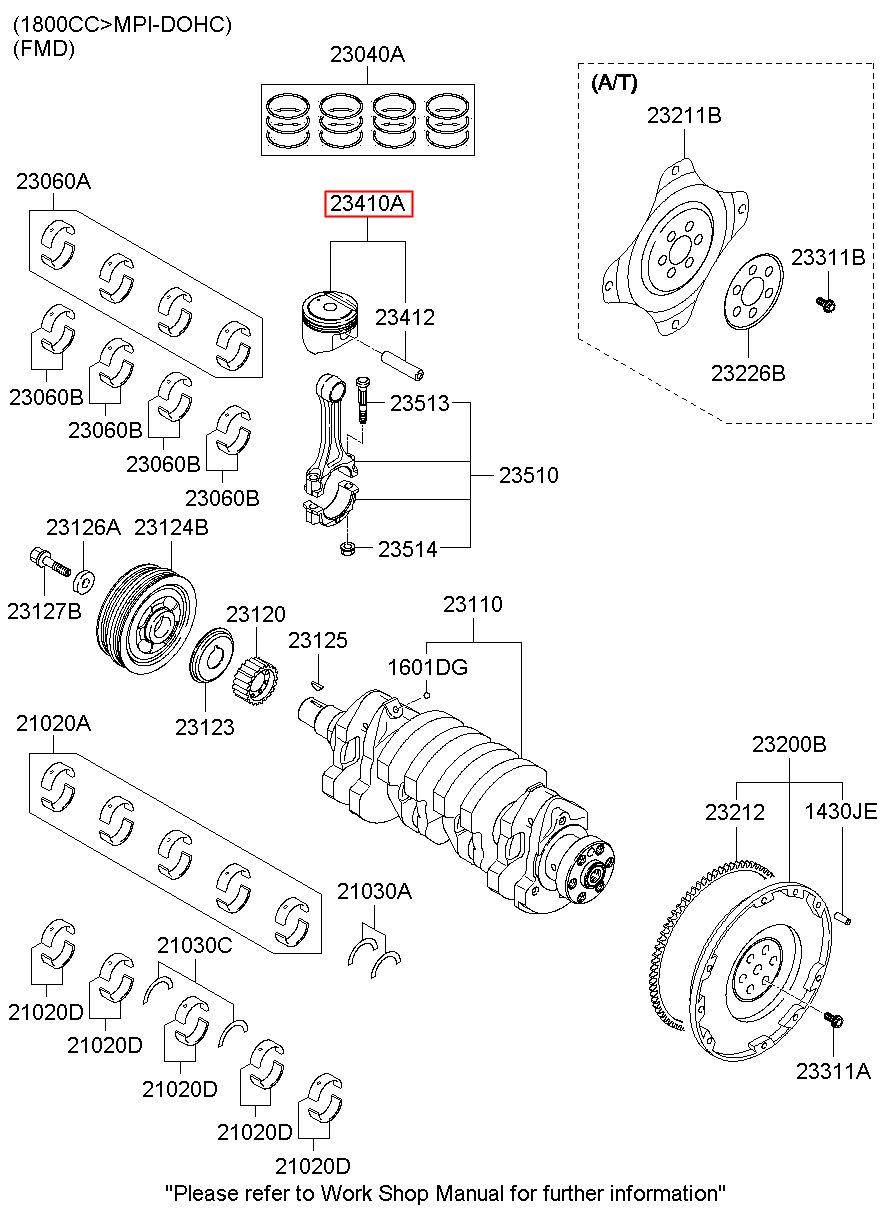 (1800CC>MPI-DOHC)
(FMD)

23040A

(A/T)
23211B
23311B
23226B

23060A
23410A
23412
23060B
23060B
23060B
23060B
23513
23510
23514

23126A
23124B
23127B
23120
23125
23123
23110
1601DG

21020A
23200B
23212
1430JE
21030A
21030C
21020D
21020D
21020D
21020D
21020D
23311A

"Please refer to Work Shop Manual for further information"