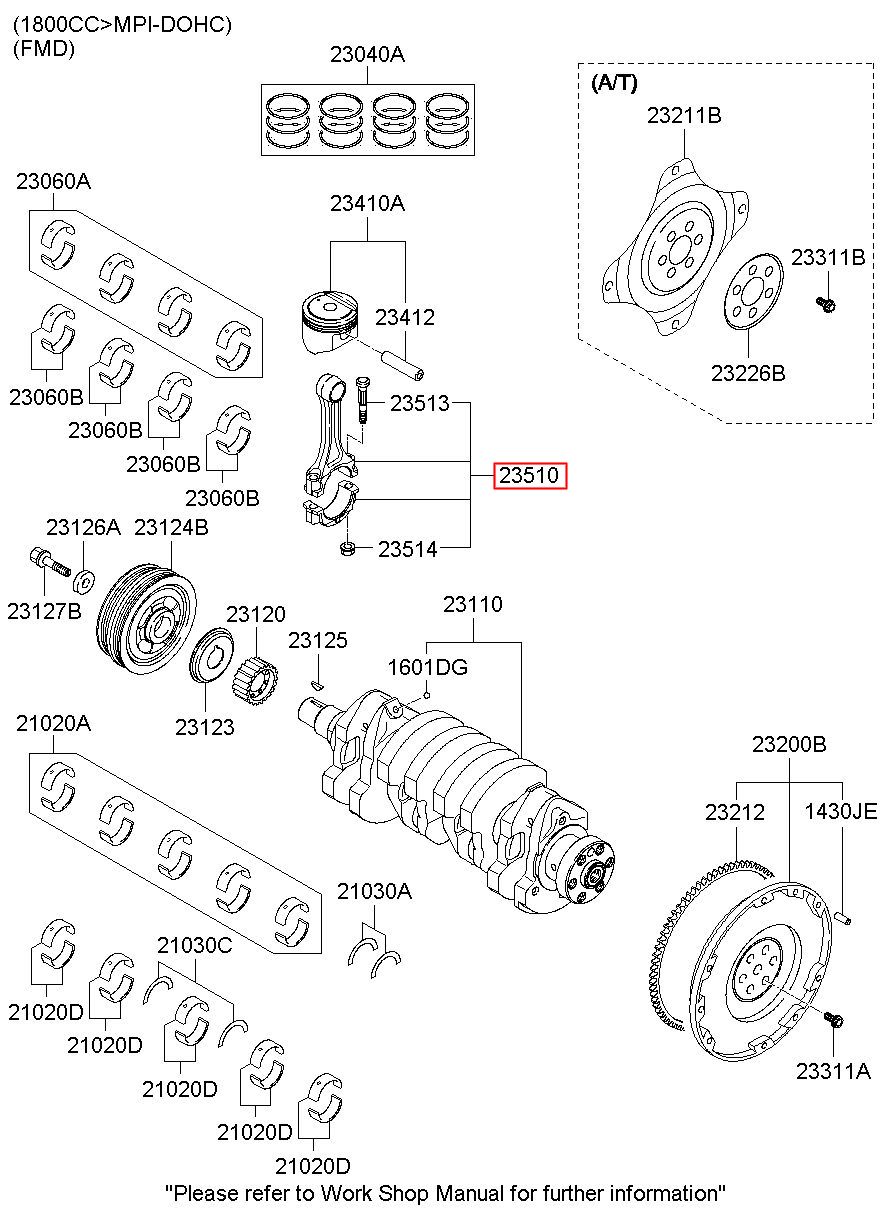 (1800CC>MPI-DOHC)
(FMD)

23040A

(A/T)
23211B
23311B
23226B

23060A
23410A
23412
23060B
23060B
23060B
23060B
23513
23510
23514

23126A
23124B
23127B
23120
23125
23123
23110
1601DG

21020A
23200B
23212
1430JE
21030A
21030C
21020D
21020D
21020D
21020D
21020D
23311A

"Please refer to Work Shop Manual for further information"