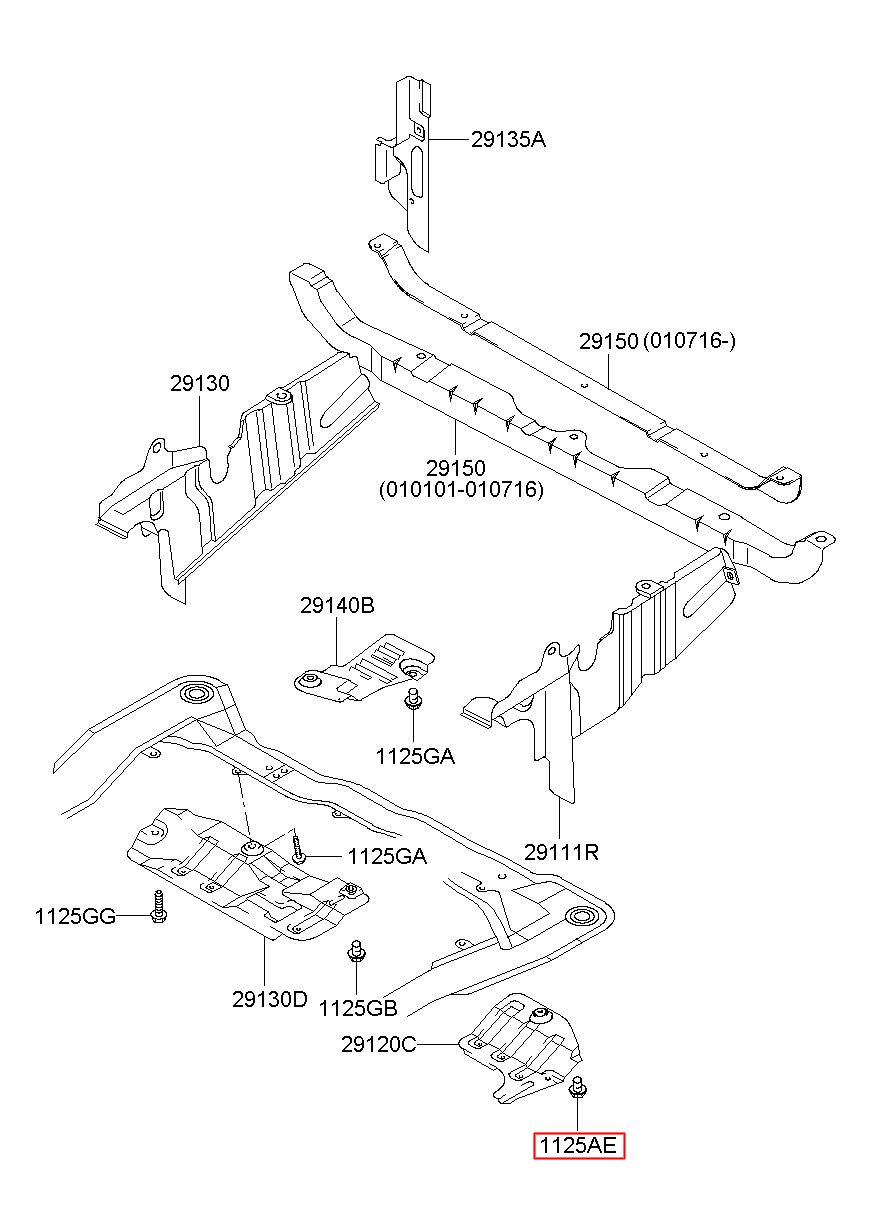 29135A

29150 (010716-)

29130

29150
(010101-010716)

29140B

1125GA

29111R

1125GA

1125GG

29130D

1125GB

29120C

1125AE