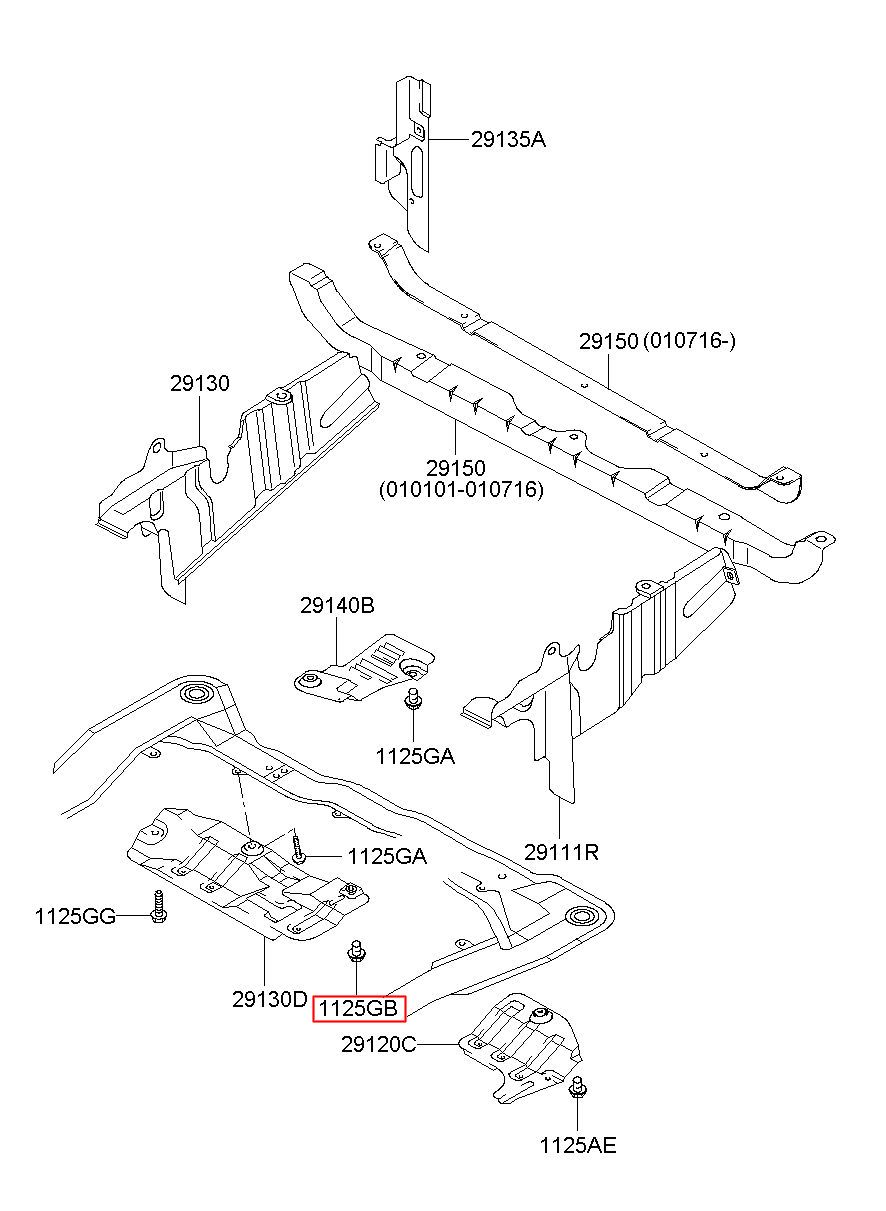 29135A

29150 (010716-)

29130

29150
(010101-010716)

29140B

1125GA

29111R

1125GA

1125GG

29130D

1125GB

29120C

1125AE