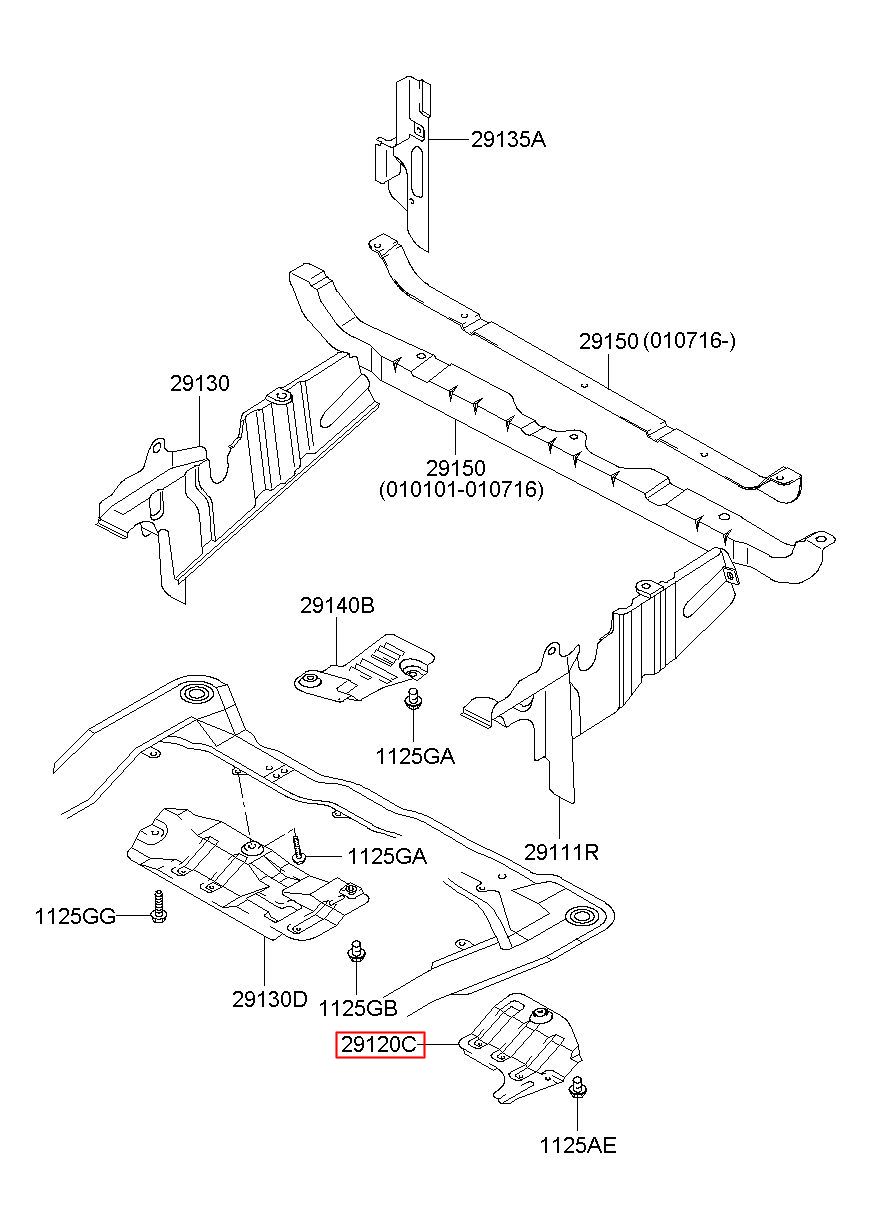 29135A

29150 (010716-)

29130

29150
(010101-010716)

29140B

1125GA

29111R

1125GA

1125GG

29130D

1125GB

29120C

1125AE