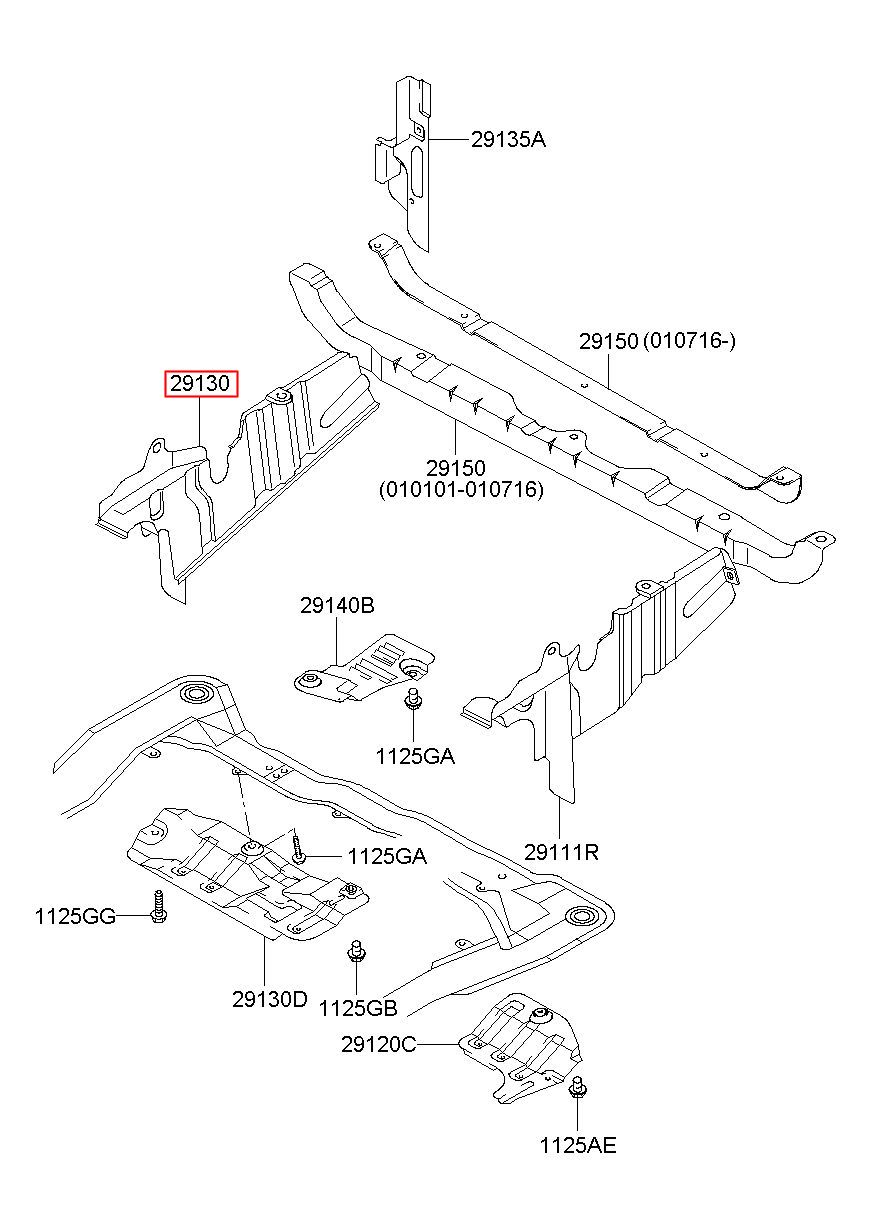 29135A

29150 (010716-)

29130

29150
(010101-010716)

29140B

1125GA

29111R

1125GA

1125GG

29130D

1125GB

29120C

1125AE