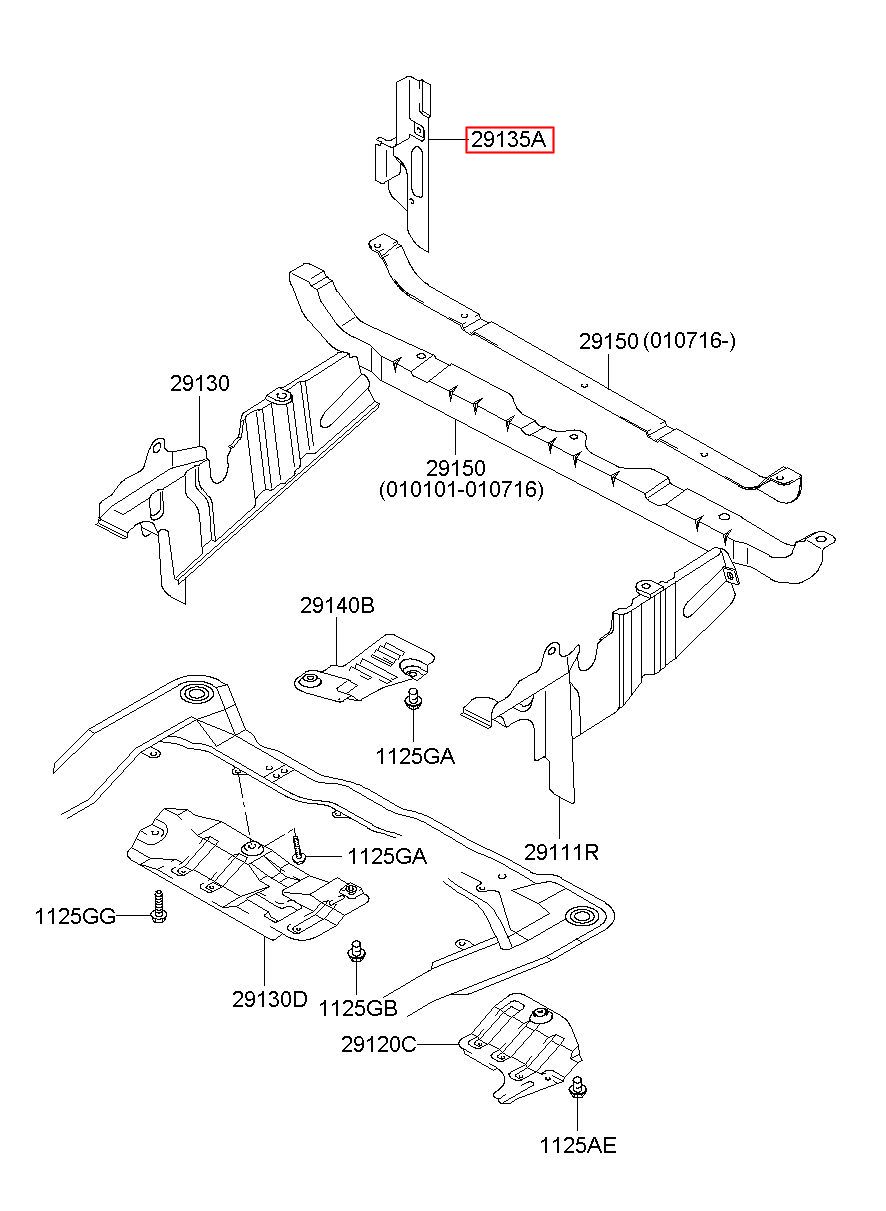 29135A

29150 (010716-)

29130

29150
(010101-010716)

29140B

1125GA

29111R

1125GA

1125GG

29130D

1125GB

29120C

1125AE