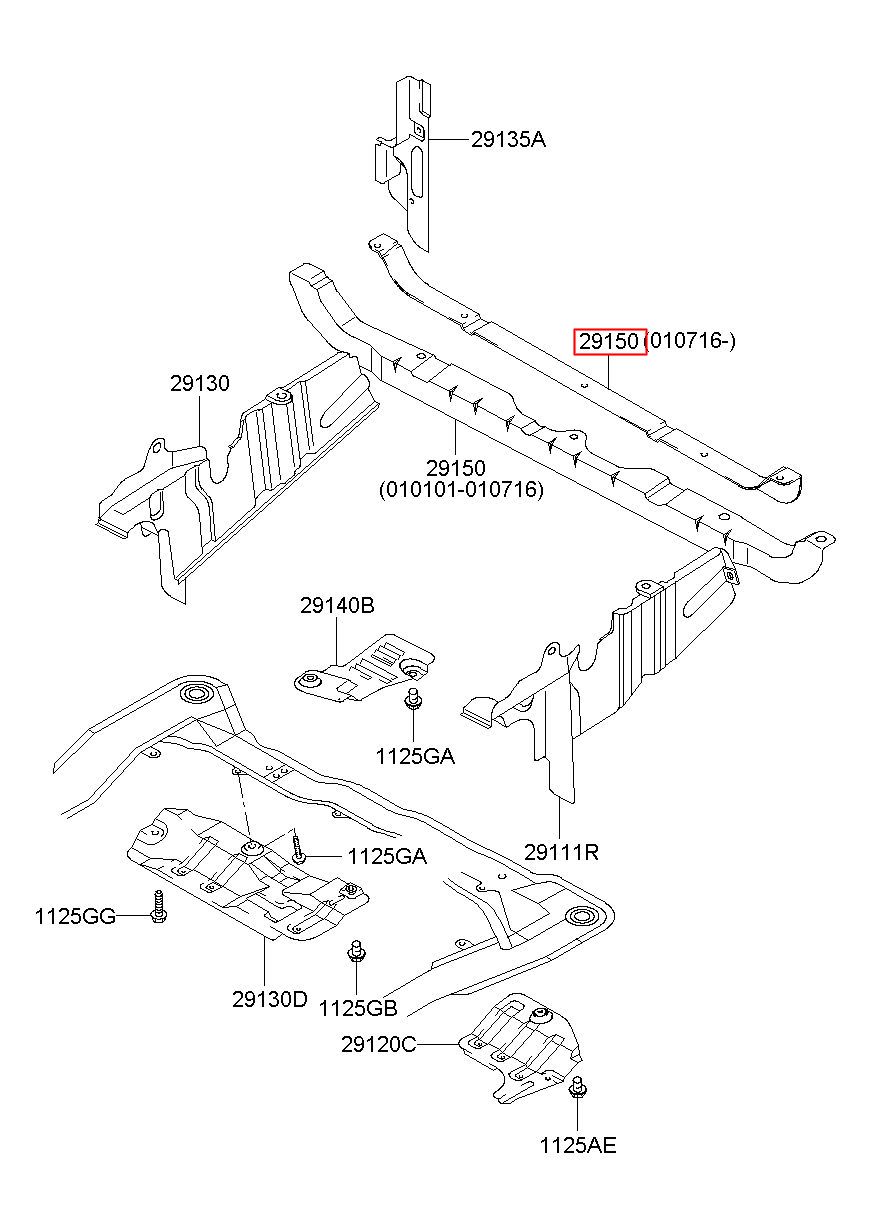 29135A

29150 (010716-)

29130

29150
(010101-010716)

29140B

1125GA

29111R

1125GA

1125GG

29130D

1125GB

29120C

1125AE