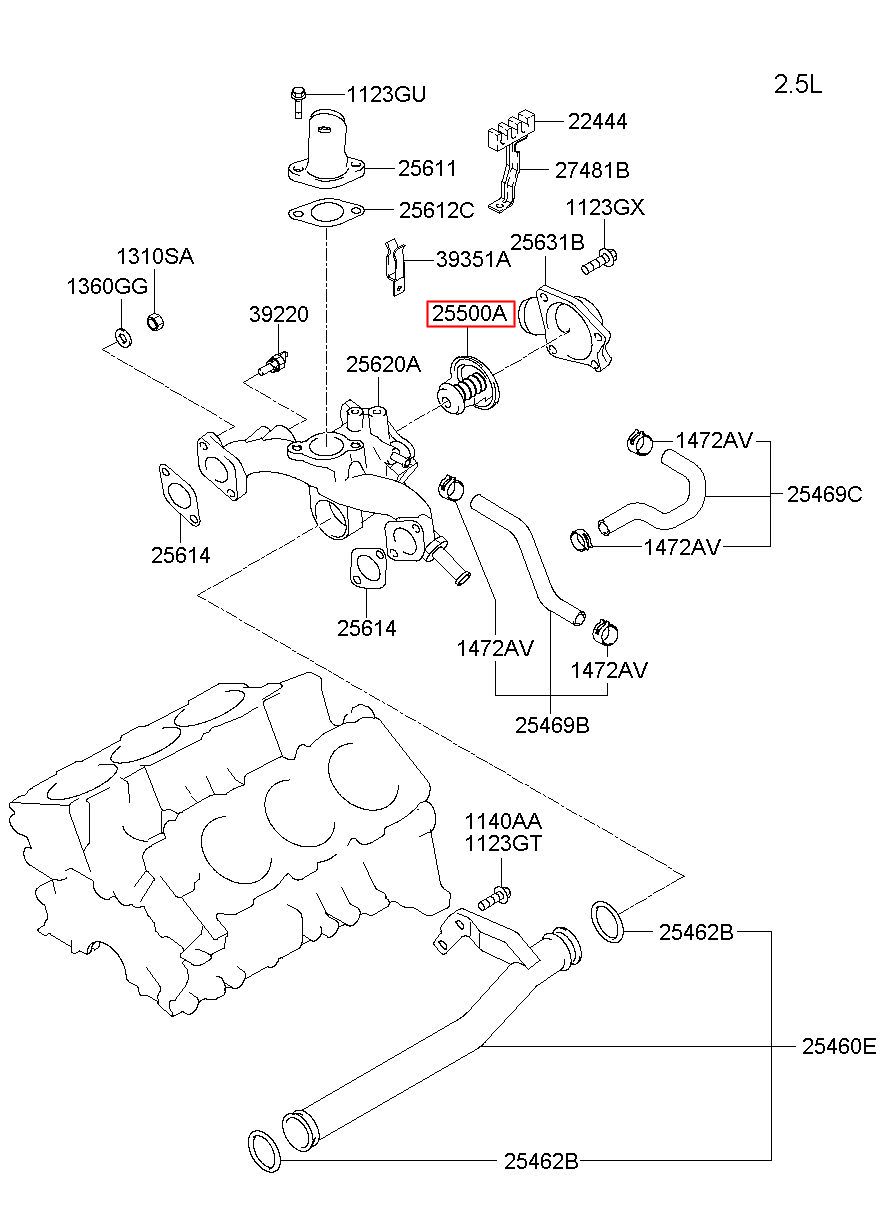 2.5L

1123GU
22444
25611
27481B
25612C
1123GX
1310SA
39351A
25631B
1360GG
39220
25500A
25620A
1472AV
25469C
1472AV
25614
25614
1472AV
1472AV
25469B
1140AA
1123GT
25462B
25460E
25462B