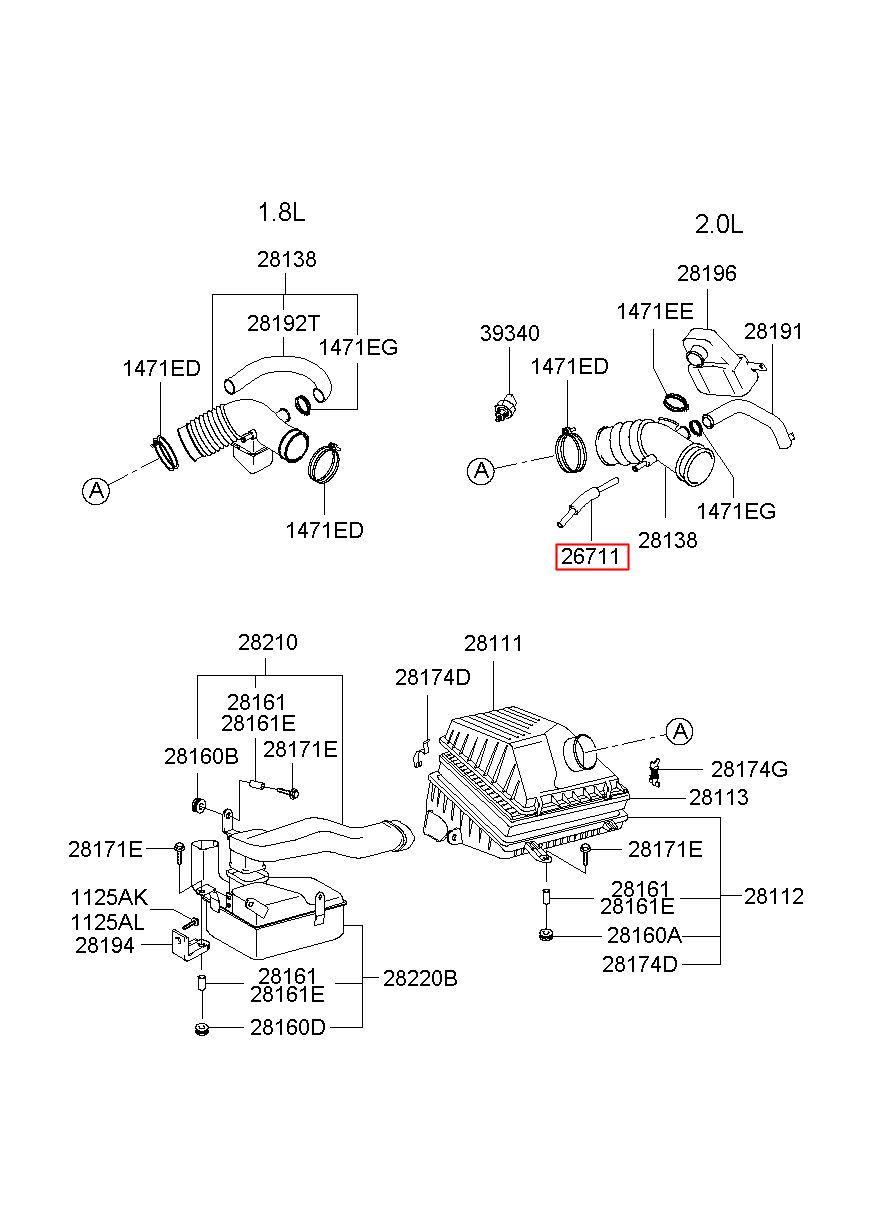 1.8L

28138
28192T
1471EG
1471ED
A
1471ED

2.0L

28196
1471EE
28191
39340
1471ED
A
1471EG
28138
26711

28210
28161
28161E
28160B
28171E
28171E
1125AK
1125AL
28194
28161
28161E
28220B
28160D

28111
28174D
A
28174G
28113
28171E
28161
28161E
28112
28160A
28174D