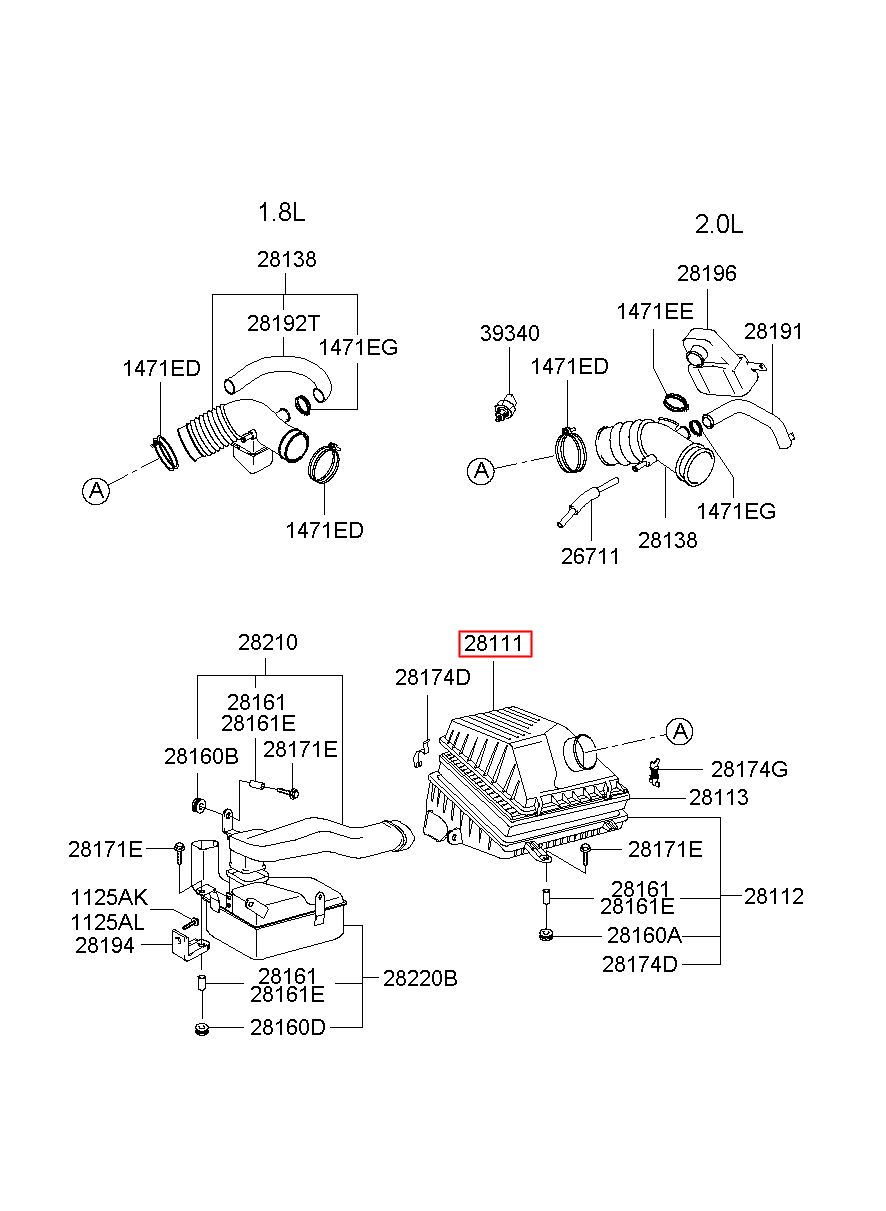 1.8L

28138
28192T
1471EG
1471ED
A
1471ED

2.0L

28196
1471EE
28191
39340
1471ED
A
1471EG
28138
26711

28210
28161
28161E
28160B
28171E
28171E
1125AK
1125AL
28194
28161
28161E
28220B
28160D

28111
28174D
A
28174G
28113
28171E
28161
28161E
28112
28160A
28174D