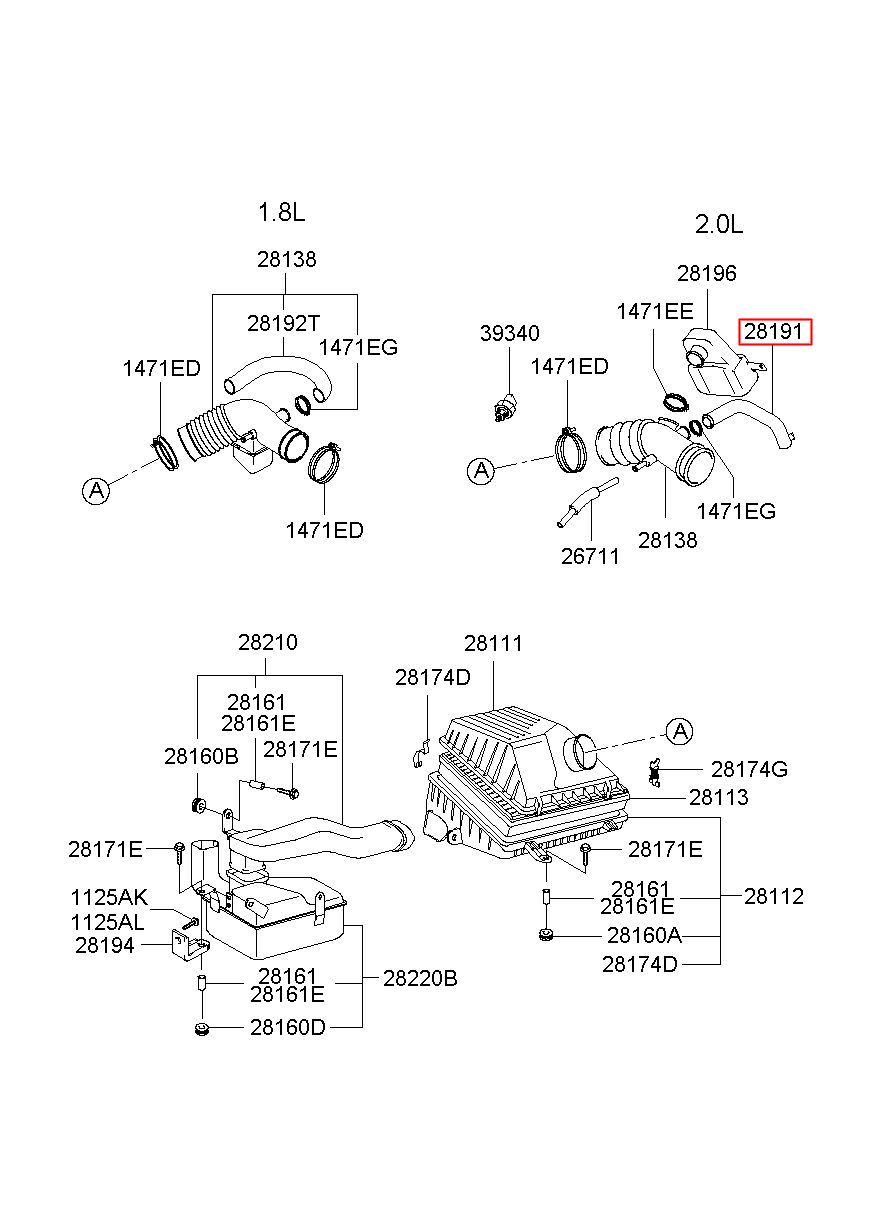 1.8L

28138
28192T
1471EG
1471ED
A
1471ED

2.0L

28196
1471EE
28191
39340
1471ED
A
1471EG
28138
26711

28210
28161
28161E
28160B
28171E
28171E
1125AK
1125AL
28194
28161
28161E
28220B
28160D

28111
28174D
A
28174G
28113
28171E
28161
28161E
28112
28160A
28174D