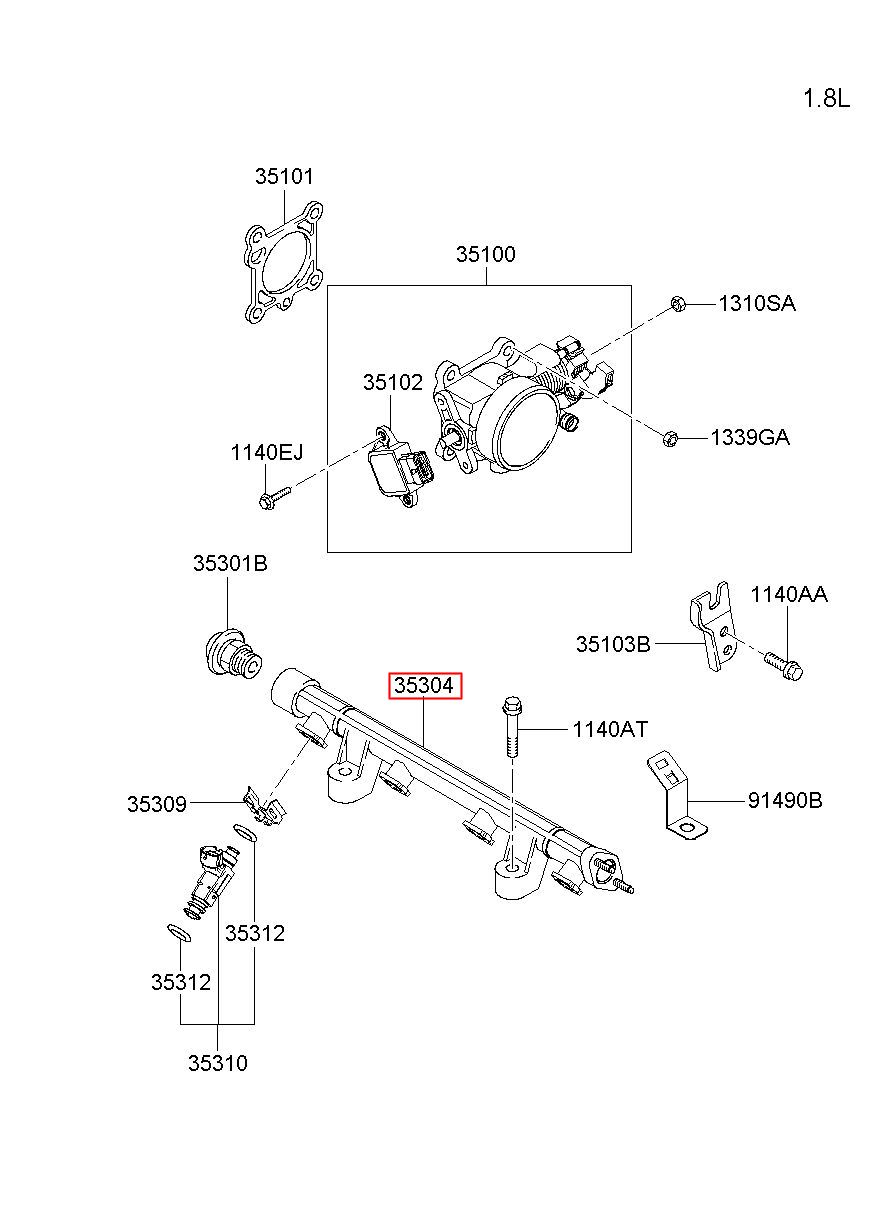 1.8L

35101

35100

1310SA

35102

1339GA

1140EJ

35301B

1140AA

35103B

35304

1140AT

35309

91490B

35312

35312

35310