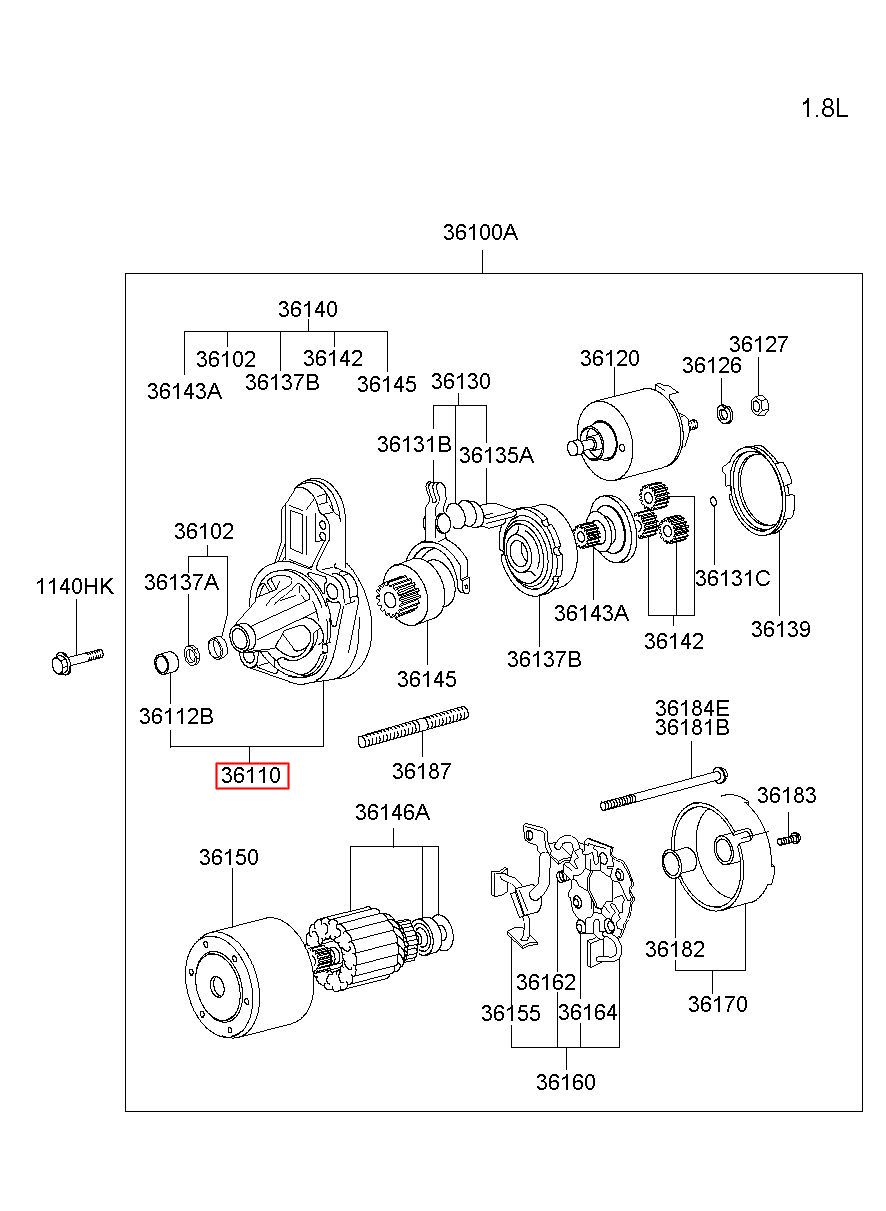 1.8L

36100A

36140
36102
36142
36143A
36137B
36145

36130
36131B
36135A

36120
36126
36127

36102
36137A
1140HK
36112B
36110

36145
36137B
36143A
36142
36131C
36139

36187
36184E
36181B
36183

36146A
36150

36162
36155
36164
36160

36182
36170