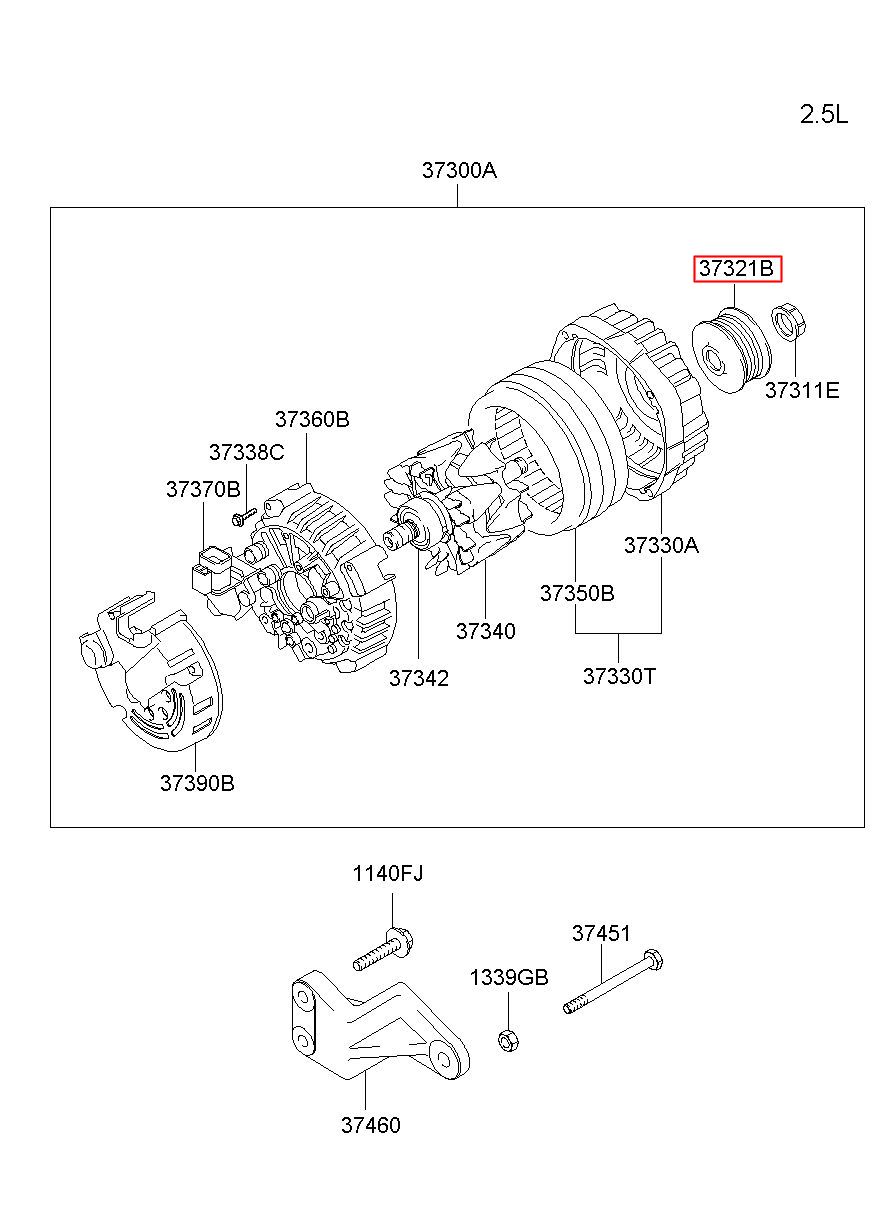 2.5L

37300A

37321B

37311E

37360B

37338C

37370B

37330A

37350B

37340

37342

37330T

37390B

1140FJ

37451

1339GB

37460