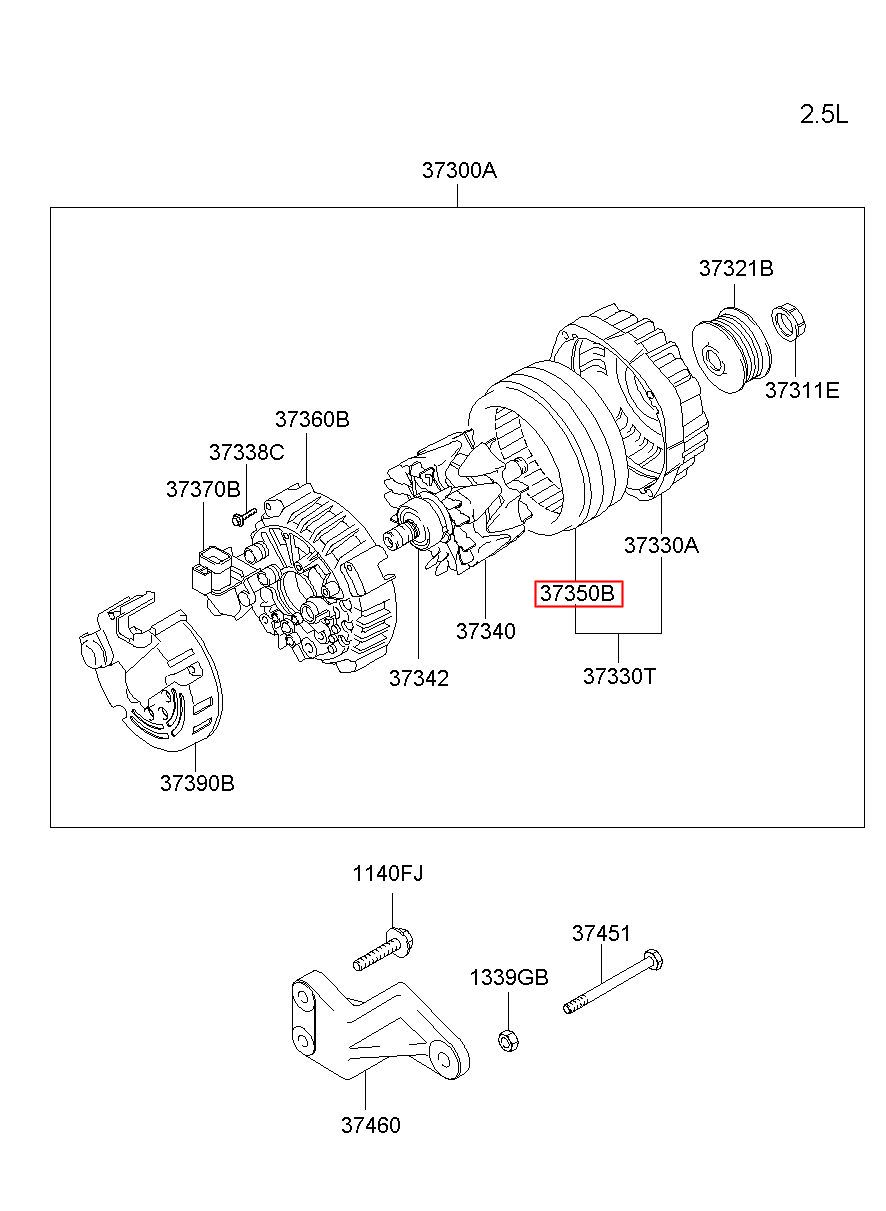 2.5L

37300A

37321B

37311E

37360B

37338C

37370B

37330A

37350B

37340

37342

37330T

37390B

1140FJ

37451

1339GB

37460