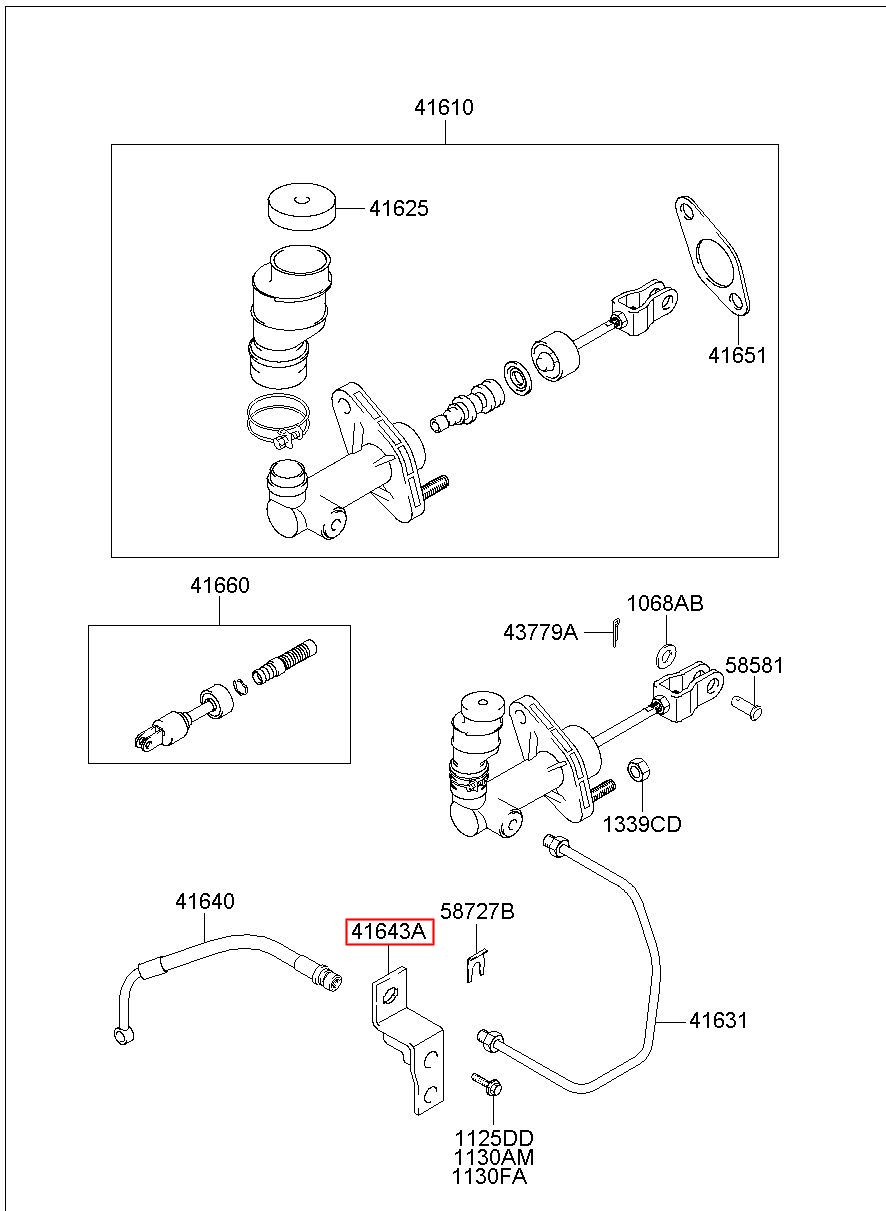 41610

41625

41651

41660

43779A

1068AB

58581

1339CD

41640

41643A

58727B

41631

1125DD
1130AM
1130FA