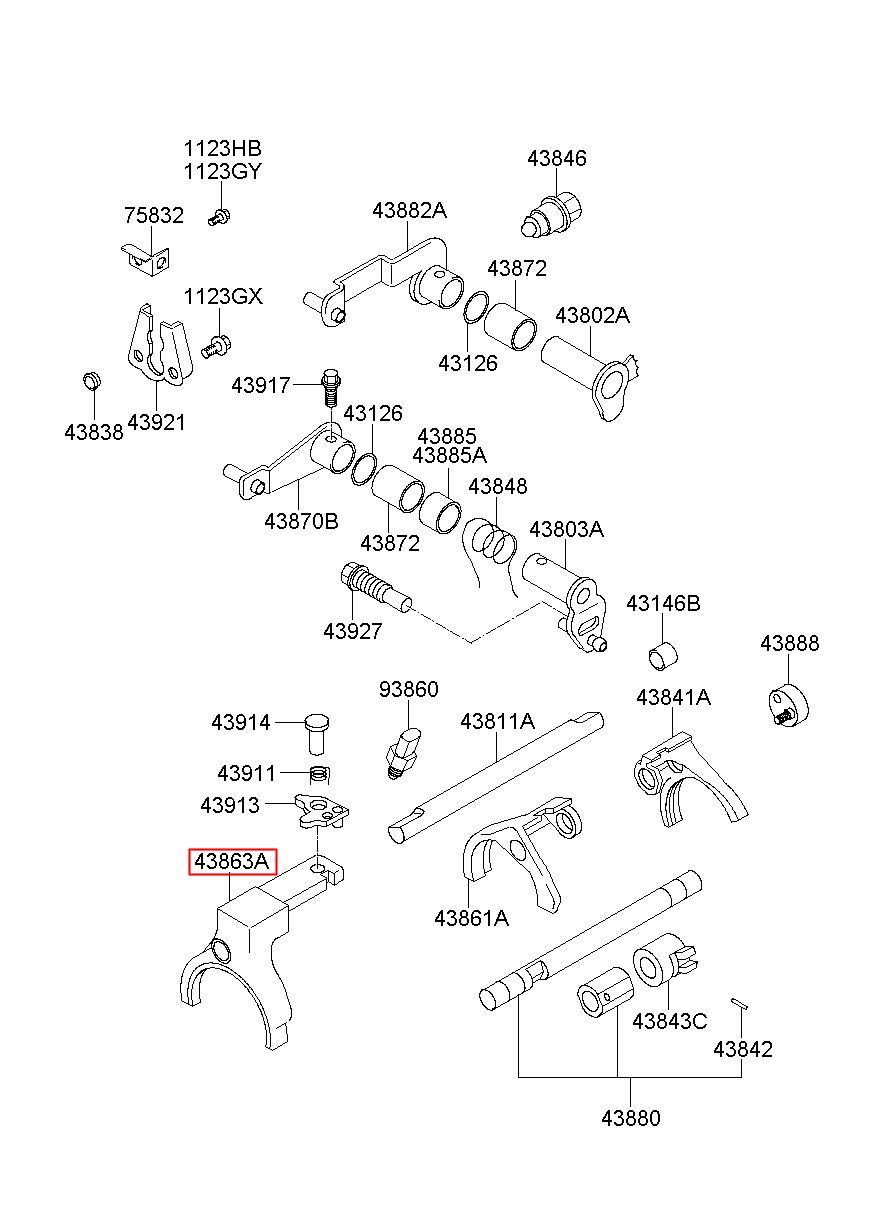 1123HB
1123GY
43846
75832
43882A
43872
1123GX
43802A
43126
43917
43838
43921
43126
43885
43885A
43848
43870B
43872
43803A
43927
43146B
43888
93860
43914
43811A
43841A
43911
43913
43863A
43861A
43843C
43842
43880