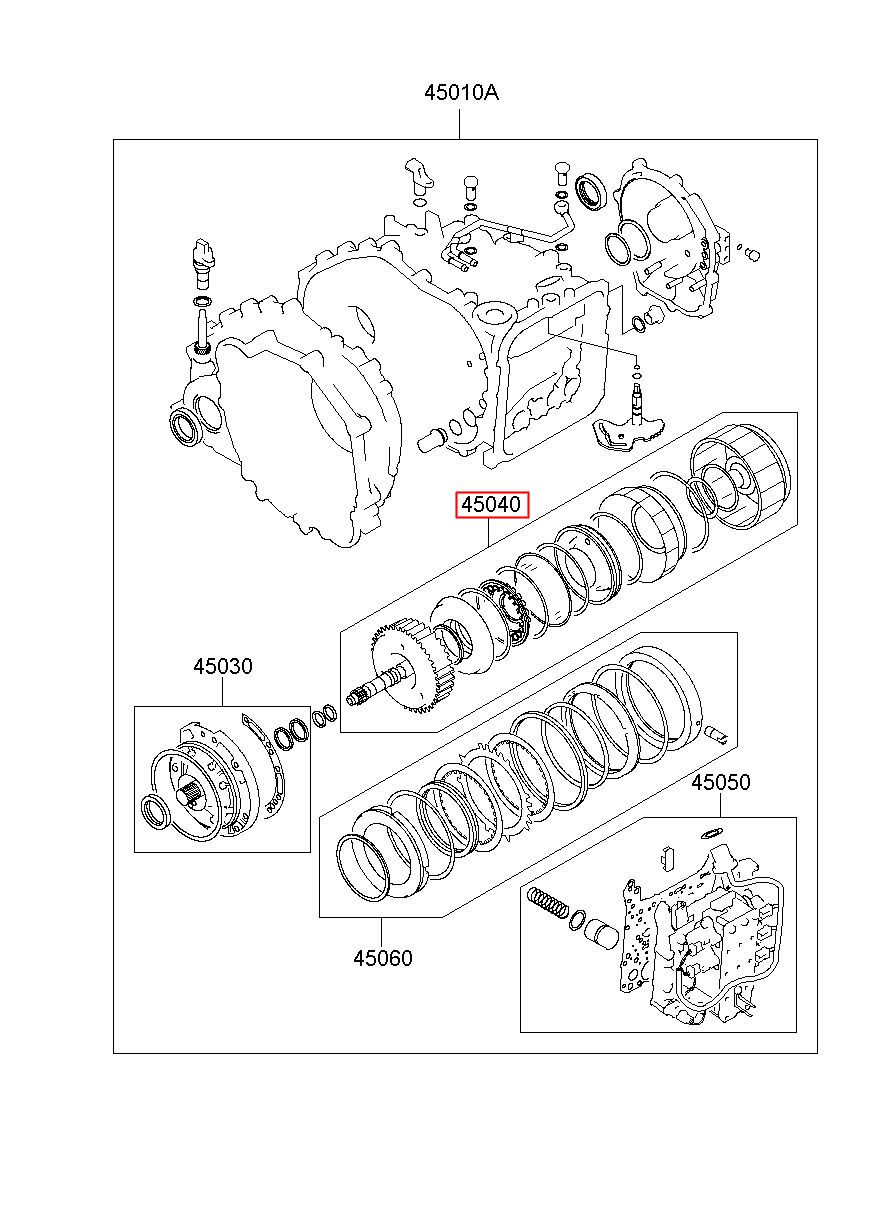 45010A

45040

45030

45050

45060