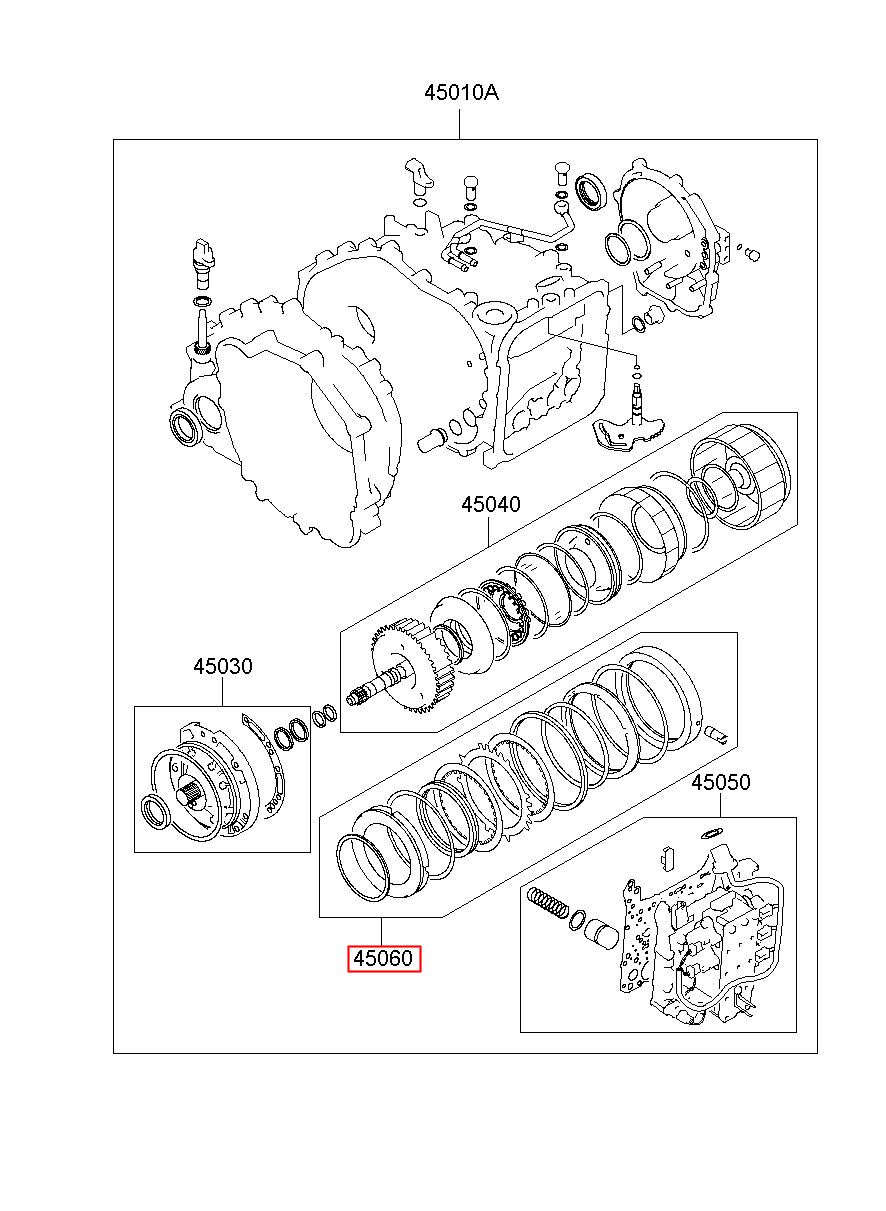 45010A

45040

45030

45050

45060