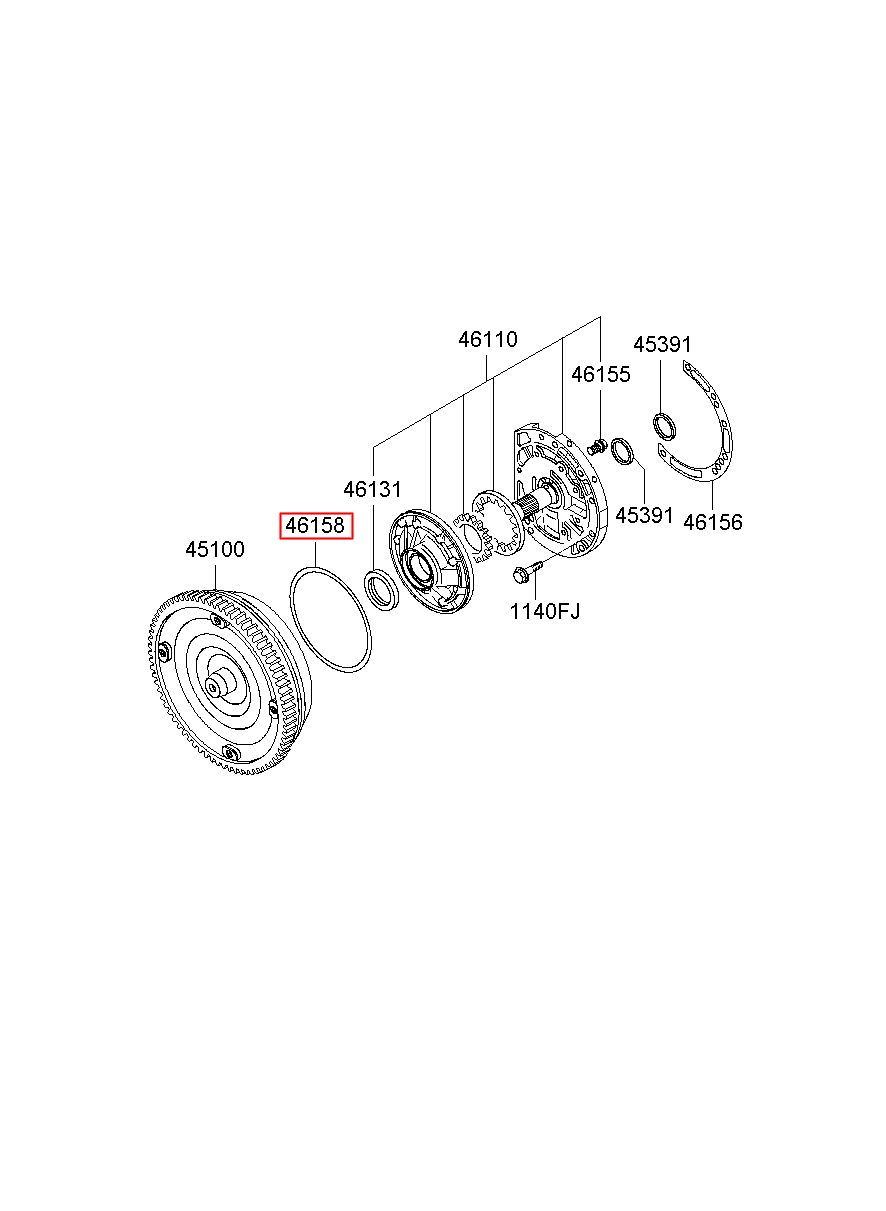 46110

45391

46155

46131

45391

46156

46158

45100

1140FJ