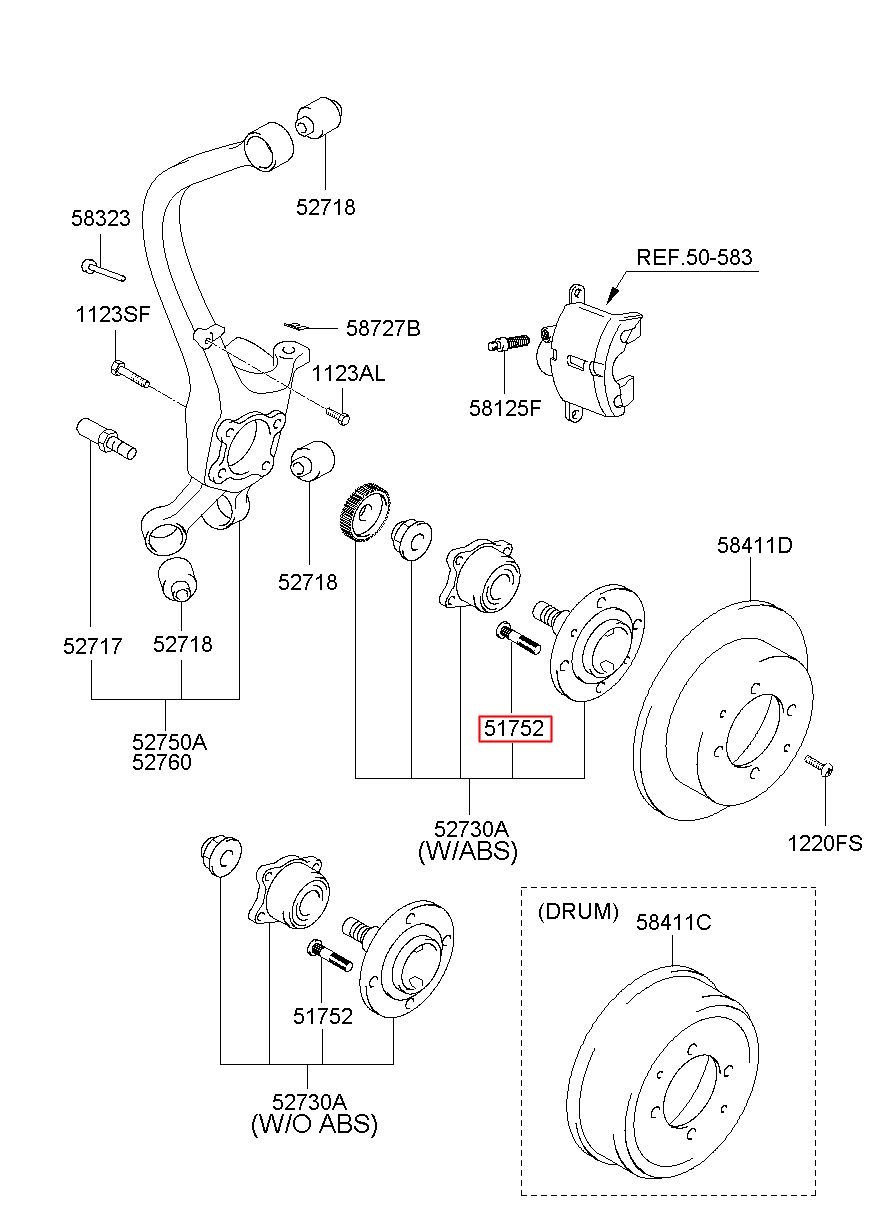 52718
58323
REF.50-583
1123SF
58727B
1123AL
58125F
52718
58411D
52717
52718
51752
52750A
52760
52730A
(W/ABS)
1220FS
(DRUM)
58411C
51752
52730A
(W/O ABS)