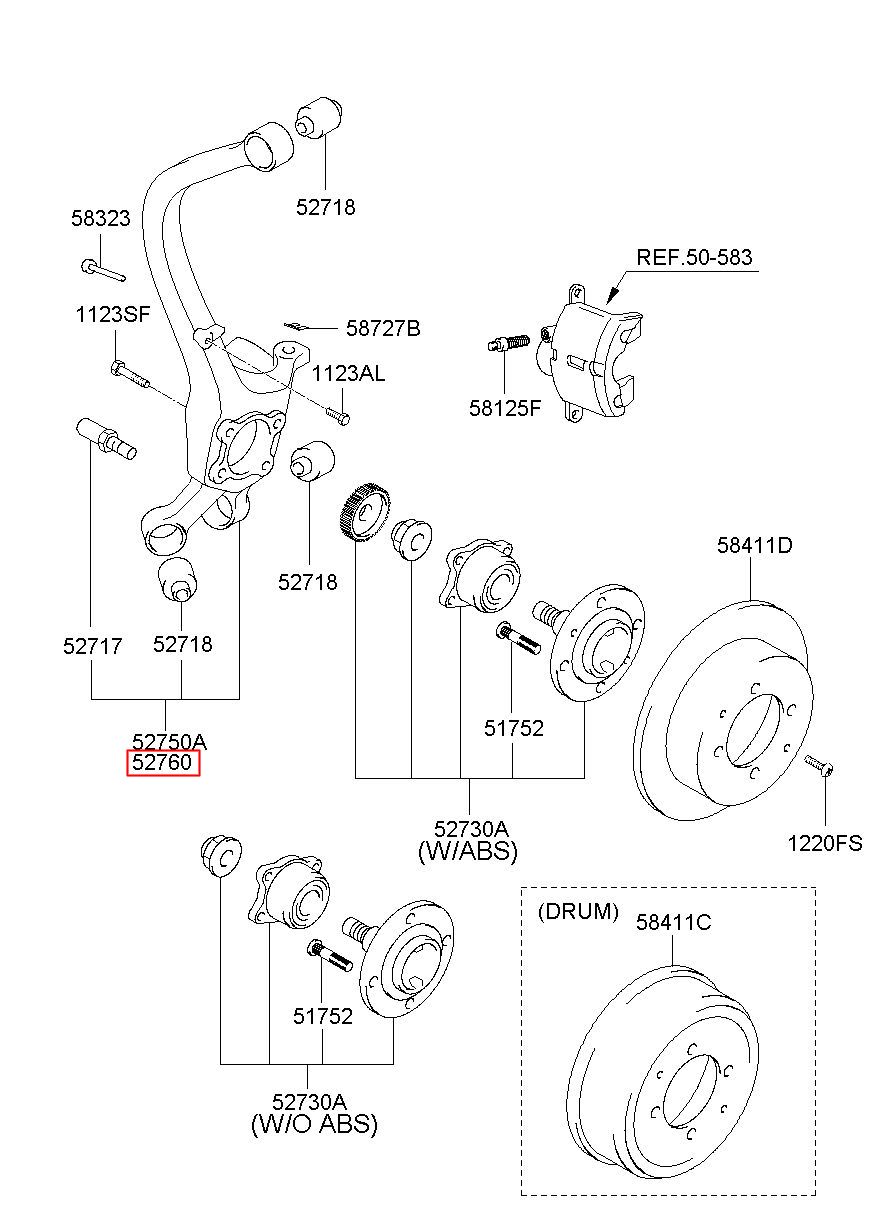 52718

58323

REF.50-583

1123SF

58727B

1123AL

58125F

52718

58411D

52717

52718

51752

52750A
52760

52730A
(W/ABS)

1220FS

(DRUM)

58411C

51752

52730A
(W/O ABS)