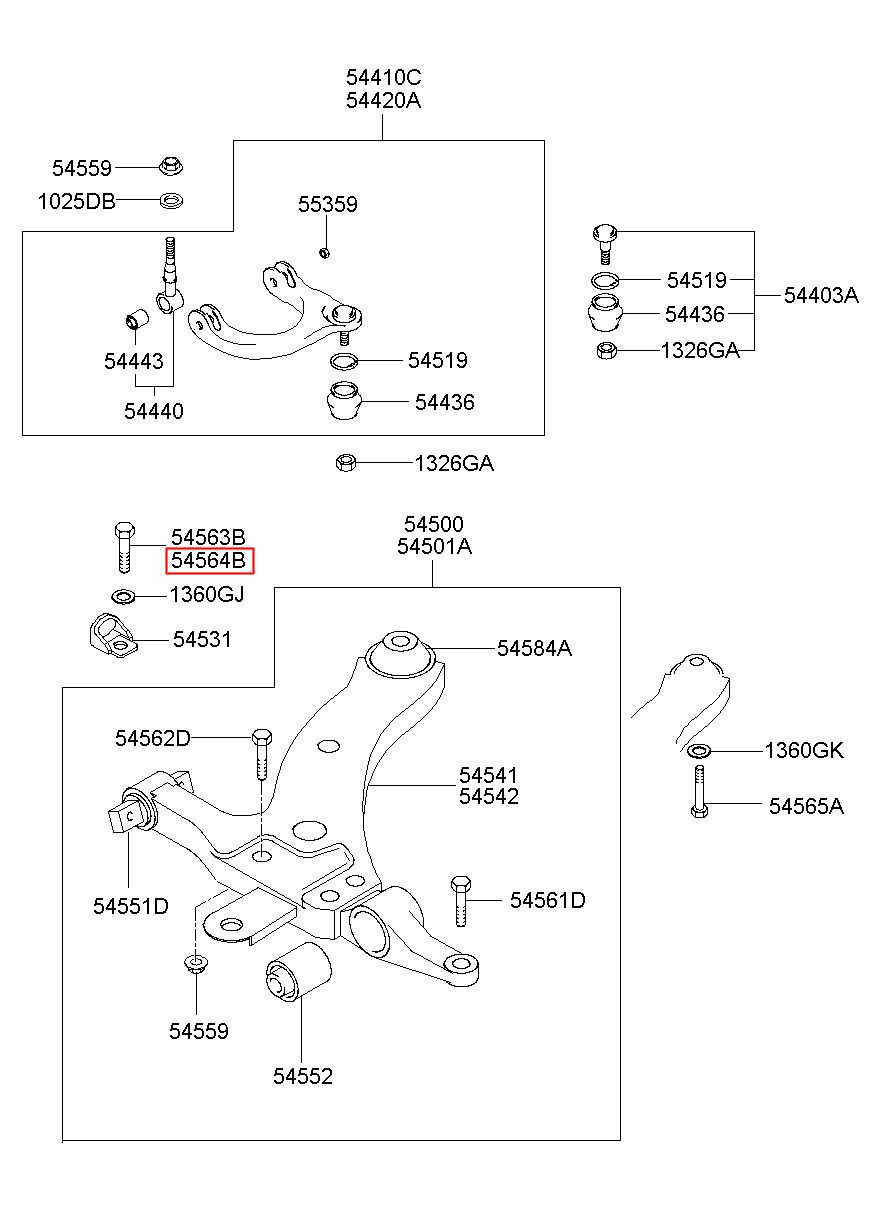 54410C
54420A

54559
1025DB
55359
54443
54440
54519
54436
1326GA

54519
54436
1326GA
54403A

54563B
54564B
1360GJ
54531

54500
54501A
54584A
54562D
54541
54542
54551D
54561D
54559
54552

1360GK
54565A