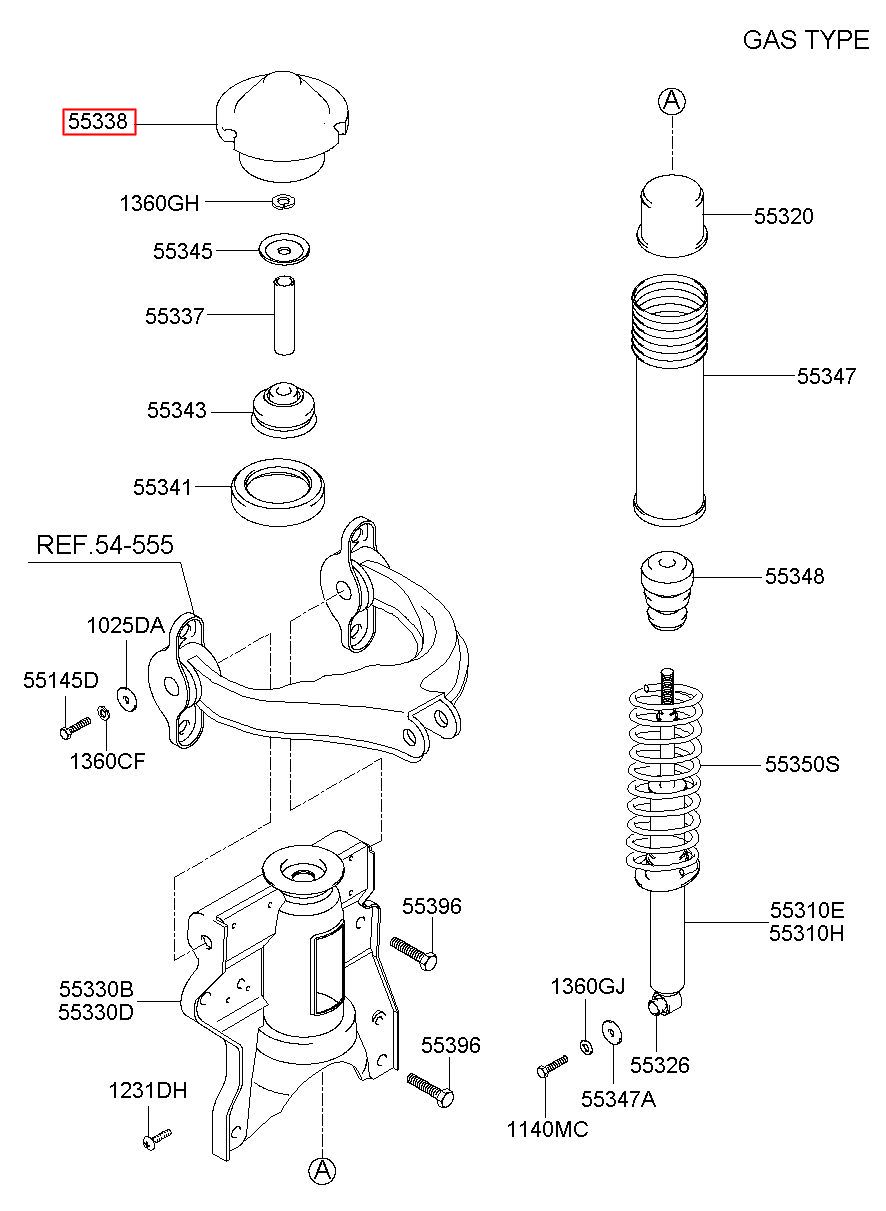 GAS TYPE

55338

1360GH

55345

55337

55343

55341

REF.54-555

1025DA

55145D

1360CF

55396

55330B
55330D

55396

1231DH

A

A

55320

55347

55348

55350S

55310E
55310H

1360GJ

55326

55347A

1140MC