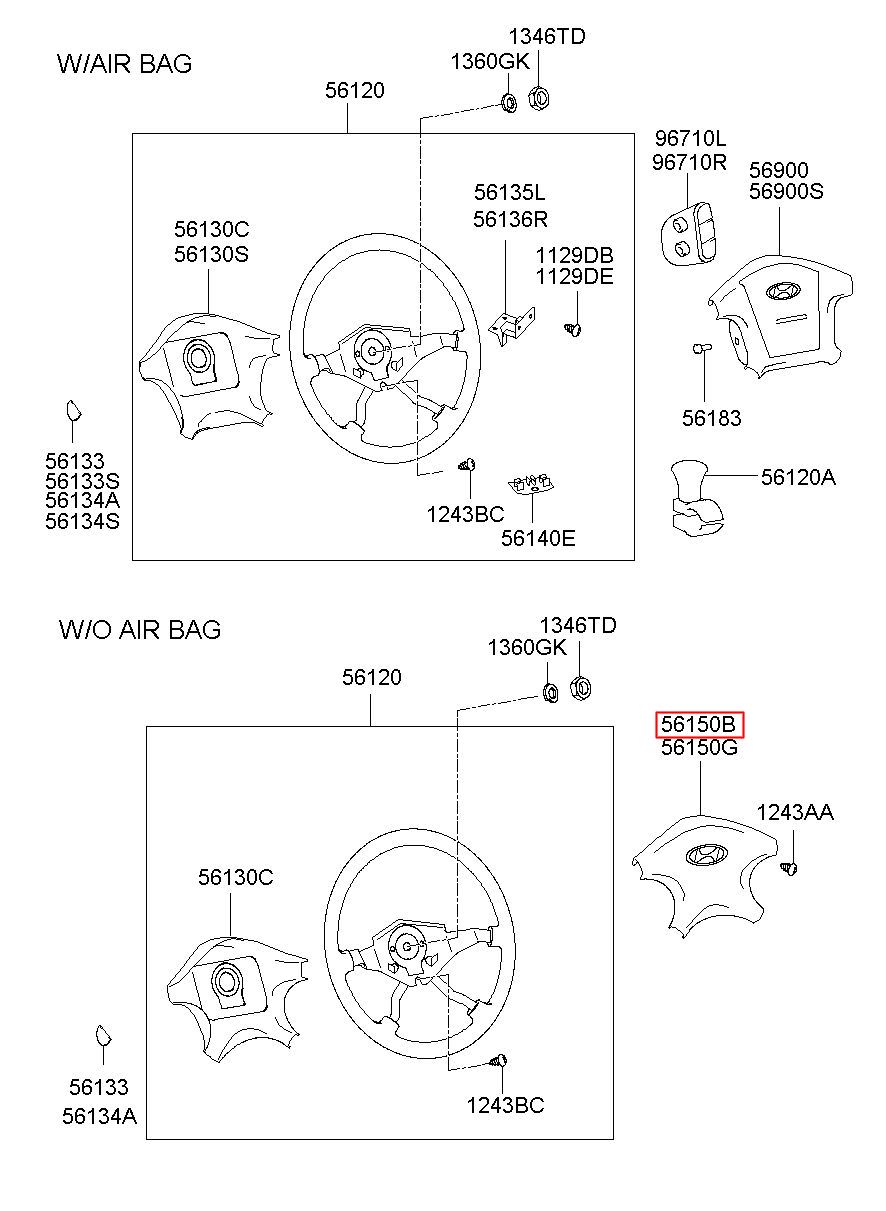 W/AIR BAG

1346TD
1360GK
56120
96710L
96710R
56900
56900S
56135L
56136R
56130C
56130S
1129DB
1129DE
56183
56133
56133S
56134A
56134S
56120A
1243BC
56140E

W/O AIR BAG

1346TD
1360GK
56120
56150B
56150G
1243AA
56130C
56133
56134A
1243BC