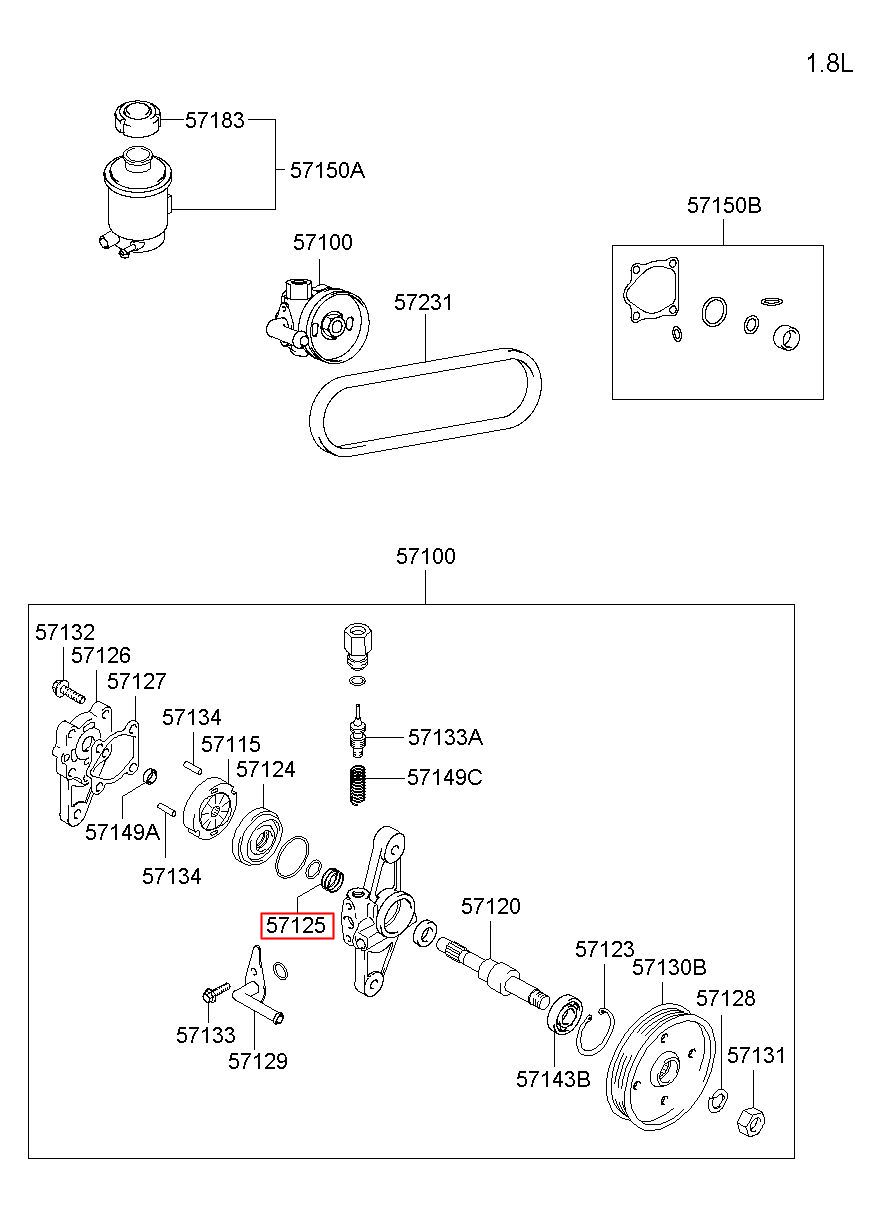 1.8L

57183
57150A
57100
57231
57150B

57100
57132
57126
57127
57134
57115
57124
57133A
57149C
57149A
57134
57125
57120
57123
57130B
57128
57131
57133
57129
57143B