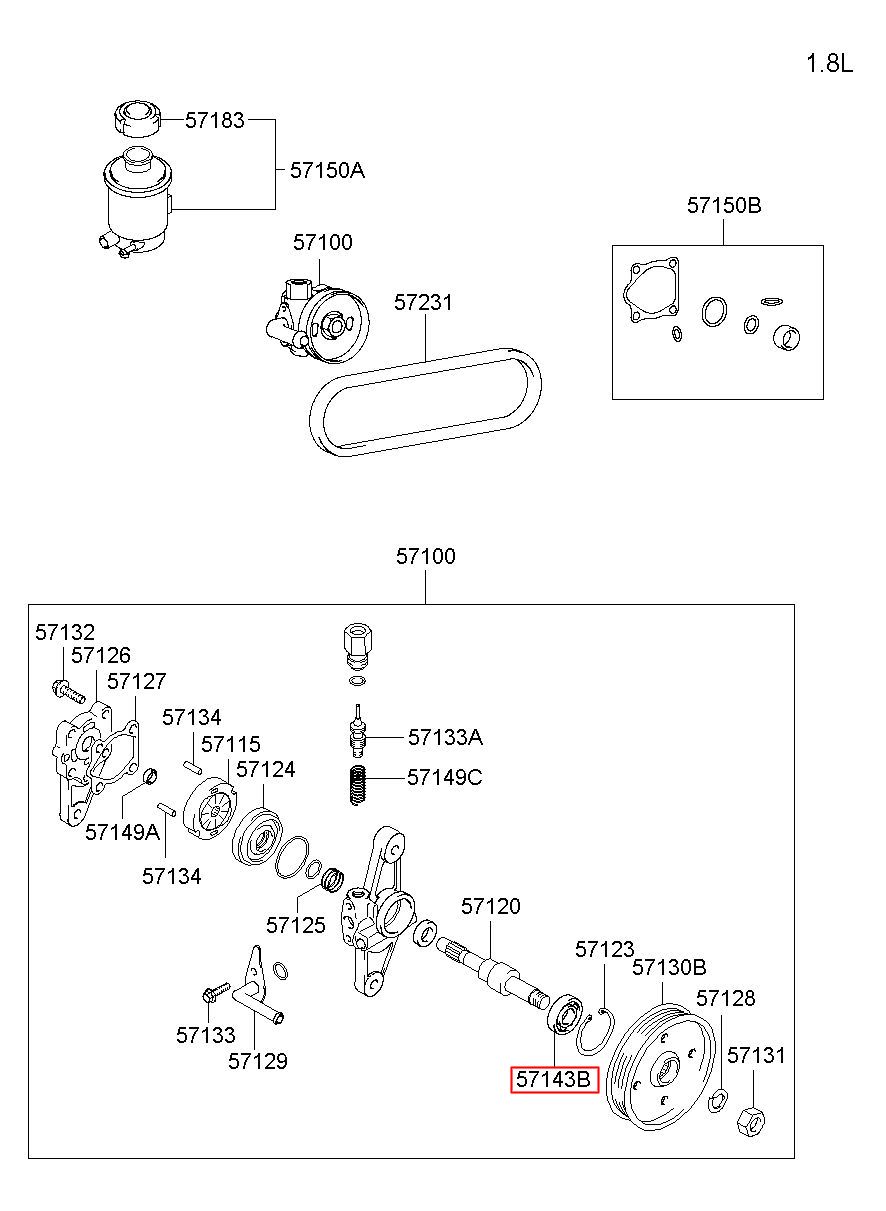 1.8L

57183
57150A
57100
57231
57150B

57100
57132
57126
57127
57134
57115
57124
57133A
57149C
57149A
57134
57125
57120
57123
57130B
57128
57131
57133
57129
57143B