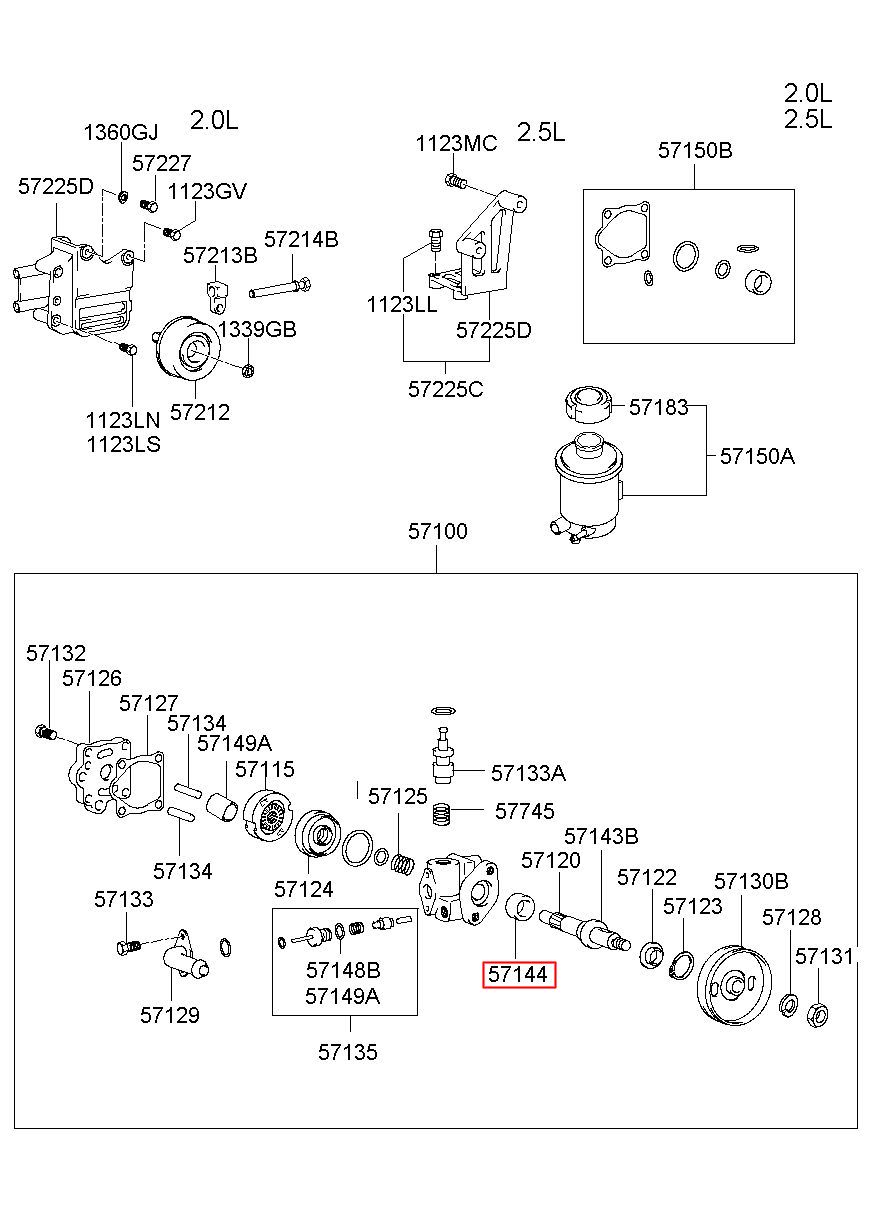 2.0L
2.5L

1360GJ
2.0L
57227
57225D
1123GV
57213B
57214B
1339GB
1123LN
1123LS
57212

1123MC
2.5L
1123LL
57225D
57225C

57150B

57183
57150A

57100

57132
57126
57127
57134
57149A
57115
57134
57124
57125
57133A
57745
57143B
57120
57122
57130B
57123
57128
57131
57133
57129
57148B
57149A
57135
57144