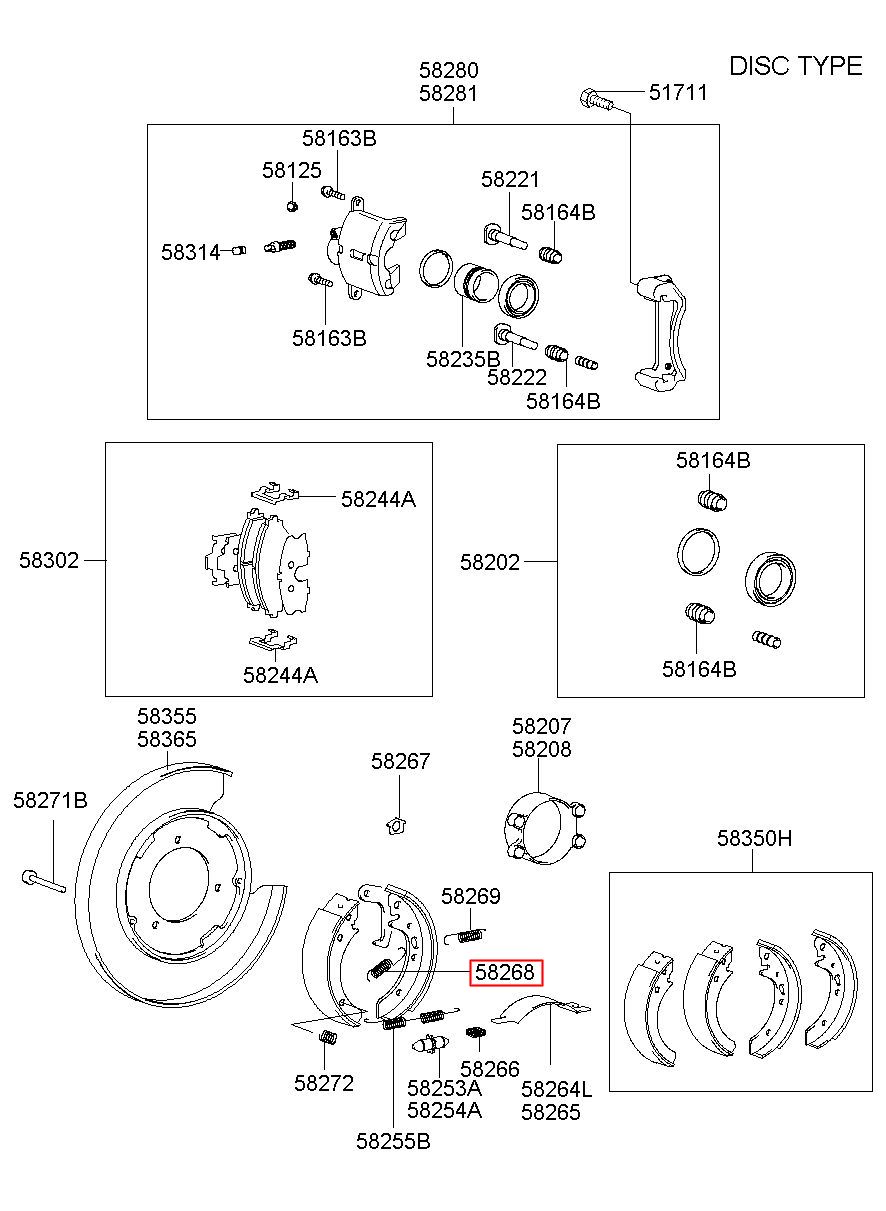 DISC TYPE

58280
58281

51711

58163B
58125
58221
58164B
58314
58163B
58235B
58222
58164B

58244A
58302
58244A

58164B
58202
58164B

58355
58365
58271B
58267
58207
58208
58350H
58269
58268
58272
58266
58253A
58254A
58264L
58265
58255B