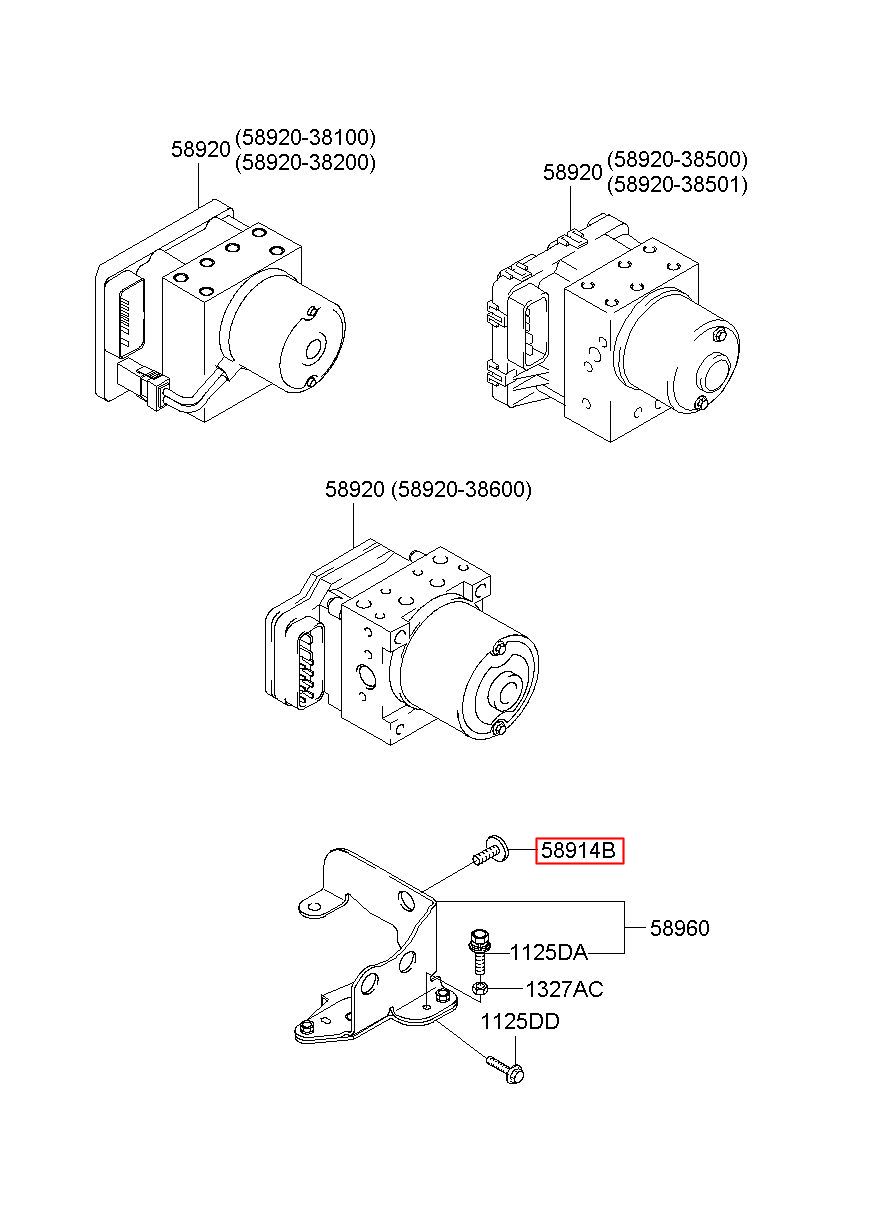 58920 (58920-38100)
(58920-38200)

58920 (58920-38500)
(58920-38501)

58920 (58920-38600)

58914B

58960

1125DA

1327AC

1125DD