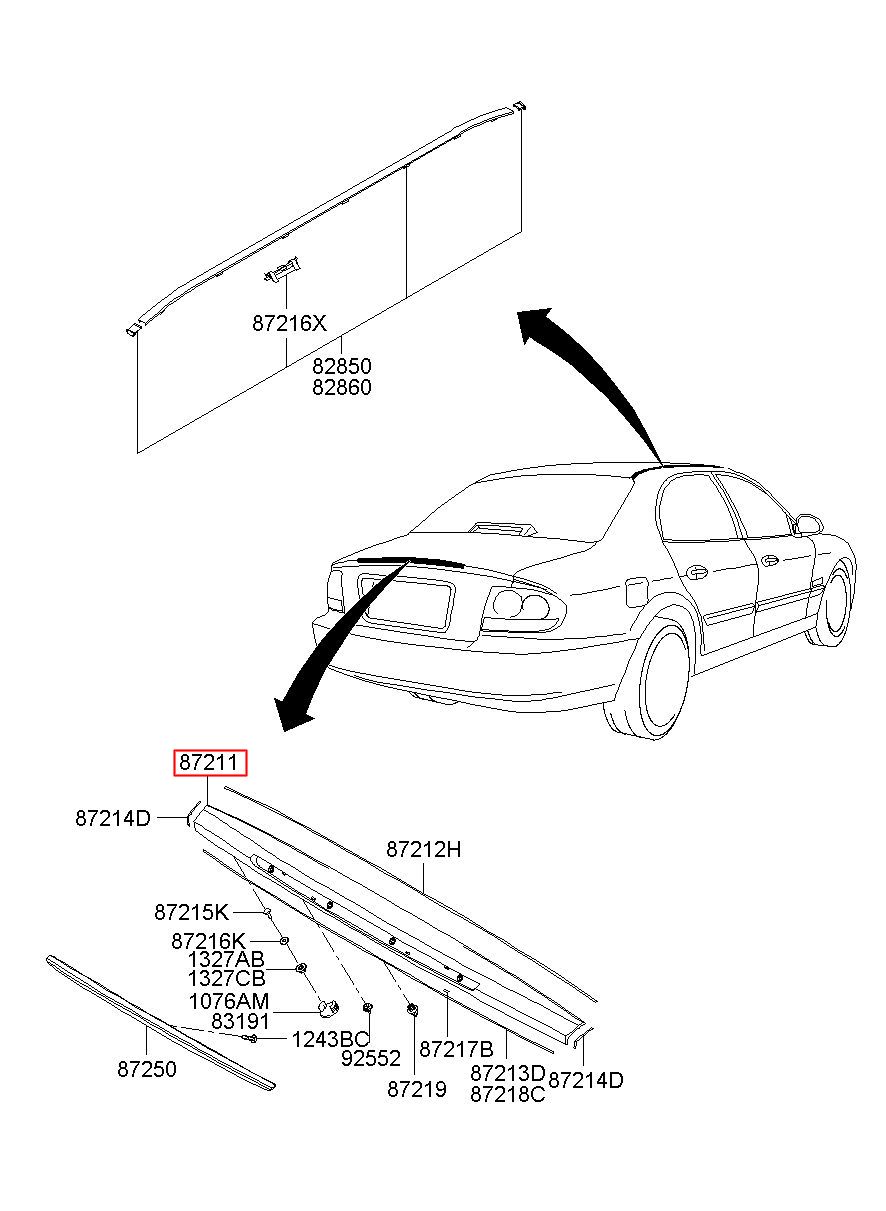 87216X
82850
82860

87211
87214D
87212H
87215K
87216K
1327AB
1327CB
1076AM
83191
1243BC
92552
87250
87219
87217B
87213D
87218C
87214D