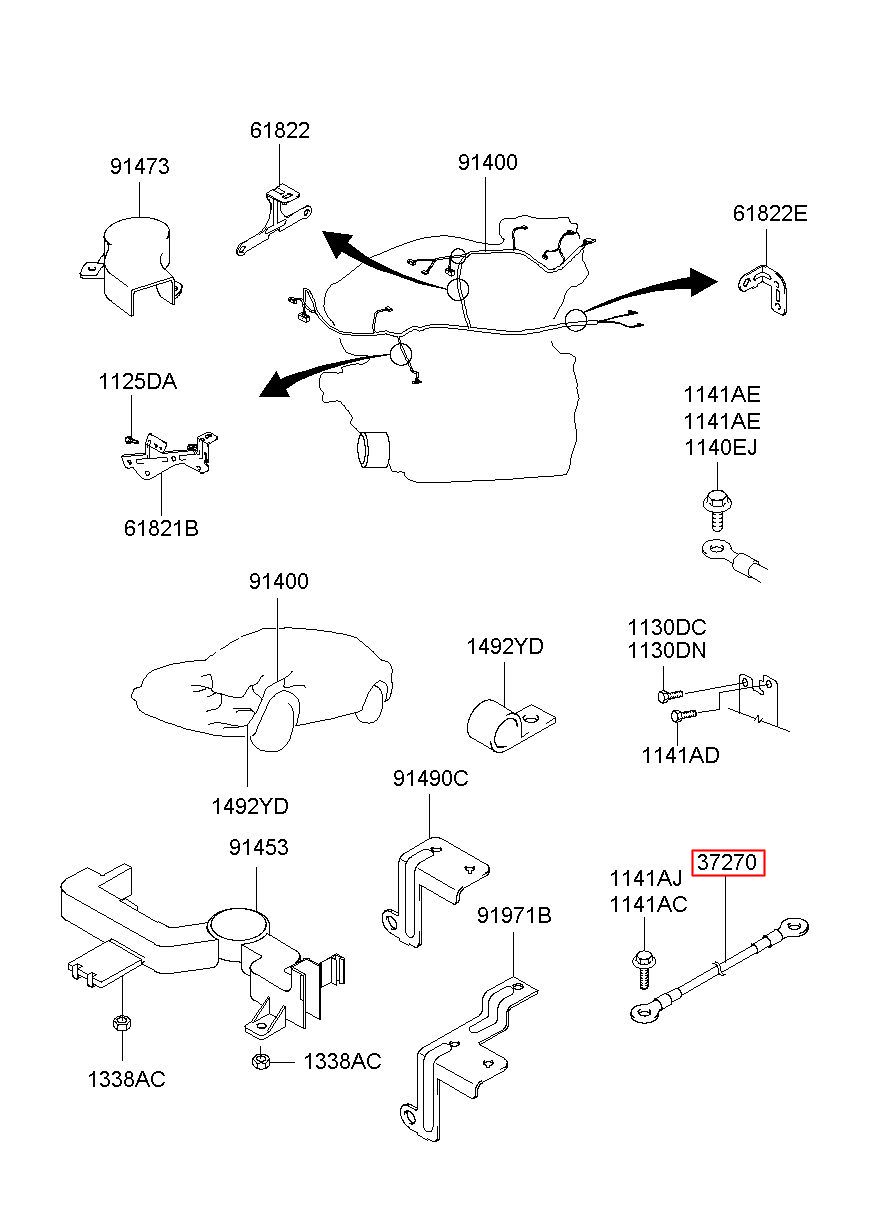 61822
91473
91400
61822E
1125DA
61821B
1141AE
1141AE
1140EJ
91400
1492YD
1130DC
1130DN
1141AD
1492YD
91490C
91453
37270
1141AJ
1141AC
91971B
1338AC
1338AC