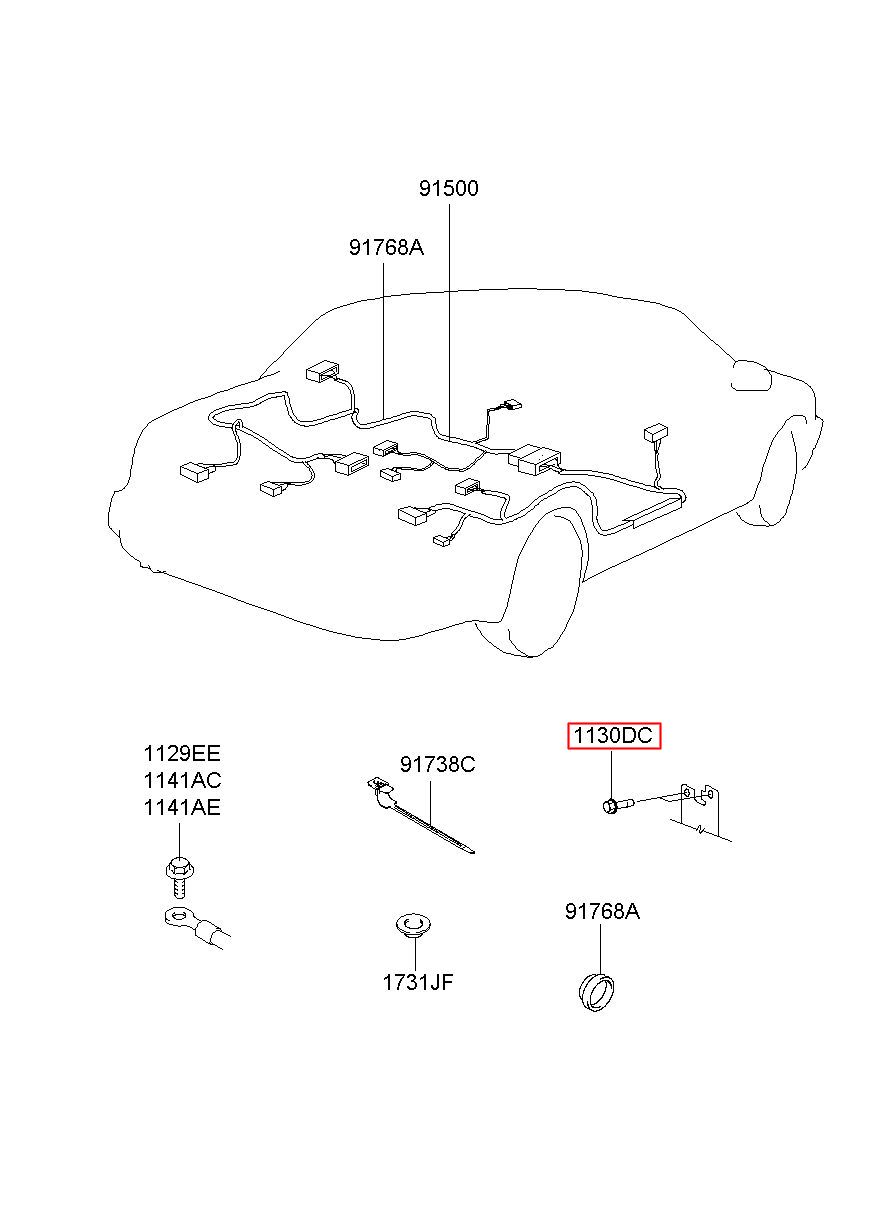 91500

91768A

1129EE
1141AC
1141AE

91738C

1130DC

1731JF

91768A