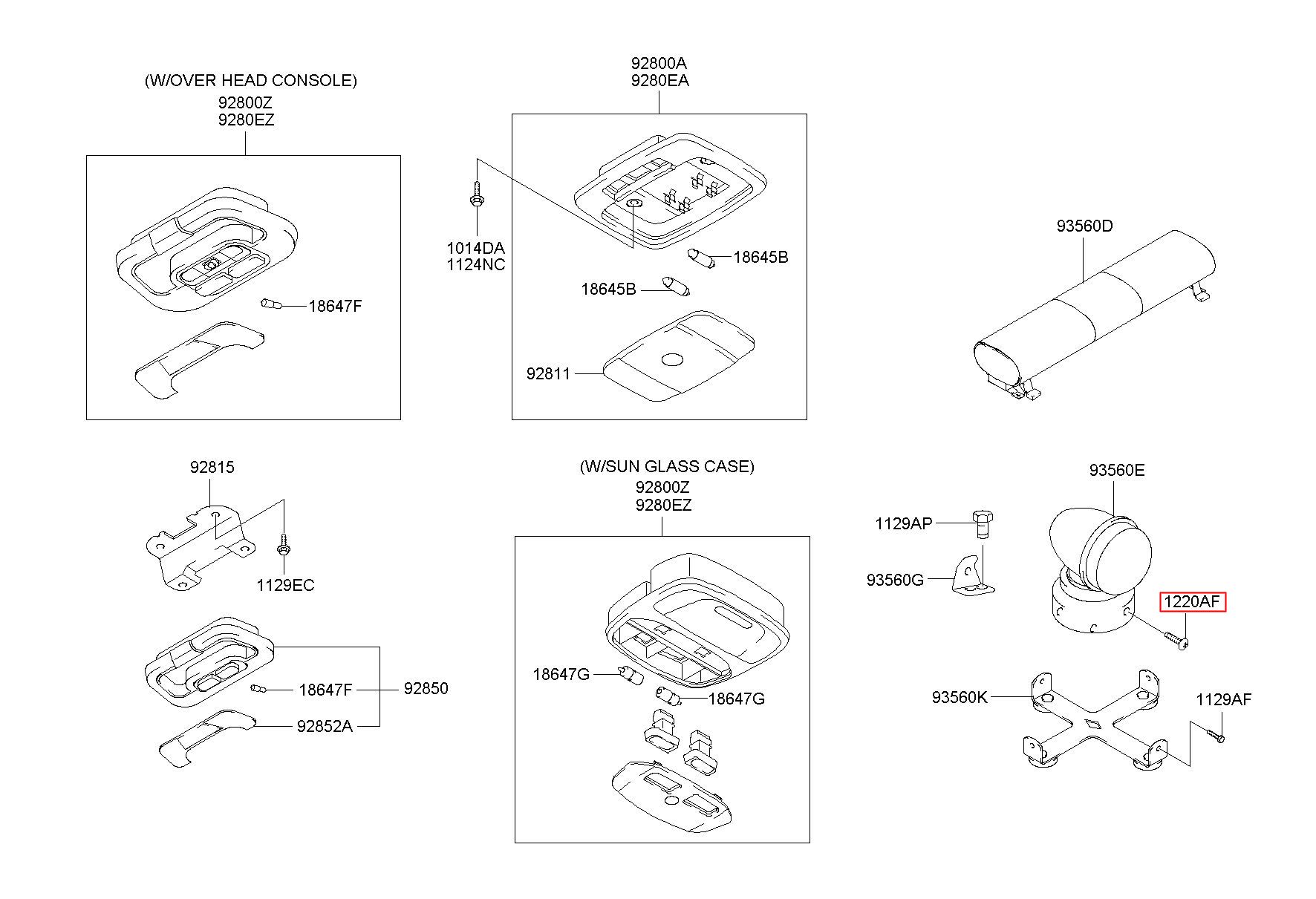 (W/OVER HEAD CONSOLE)
92800Z
9280EZ

18647F

92800A
9280EA

1014DA
1124NC

18645B
18645B

92811

93560D

92815

1129EC

18647F
92850
92852A

(W/SUN GLASS CASE)
92800Z
9280EZ

18647G
18647G

93560E

1129AP

93560G

1220AF

93560K

1129AF