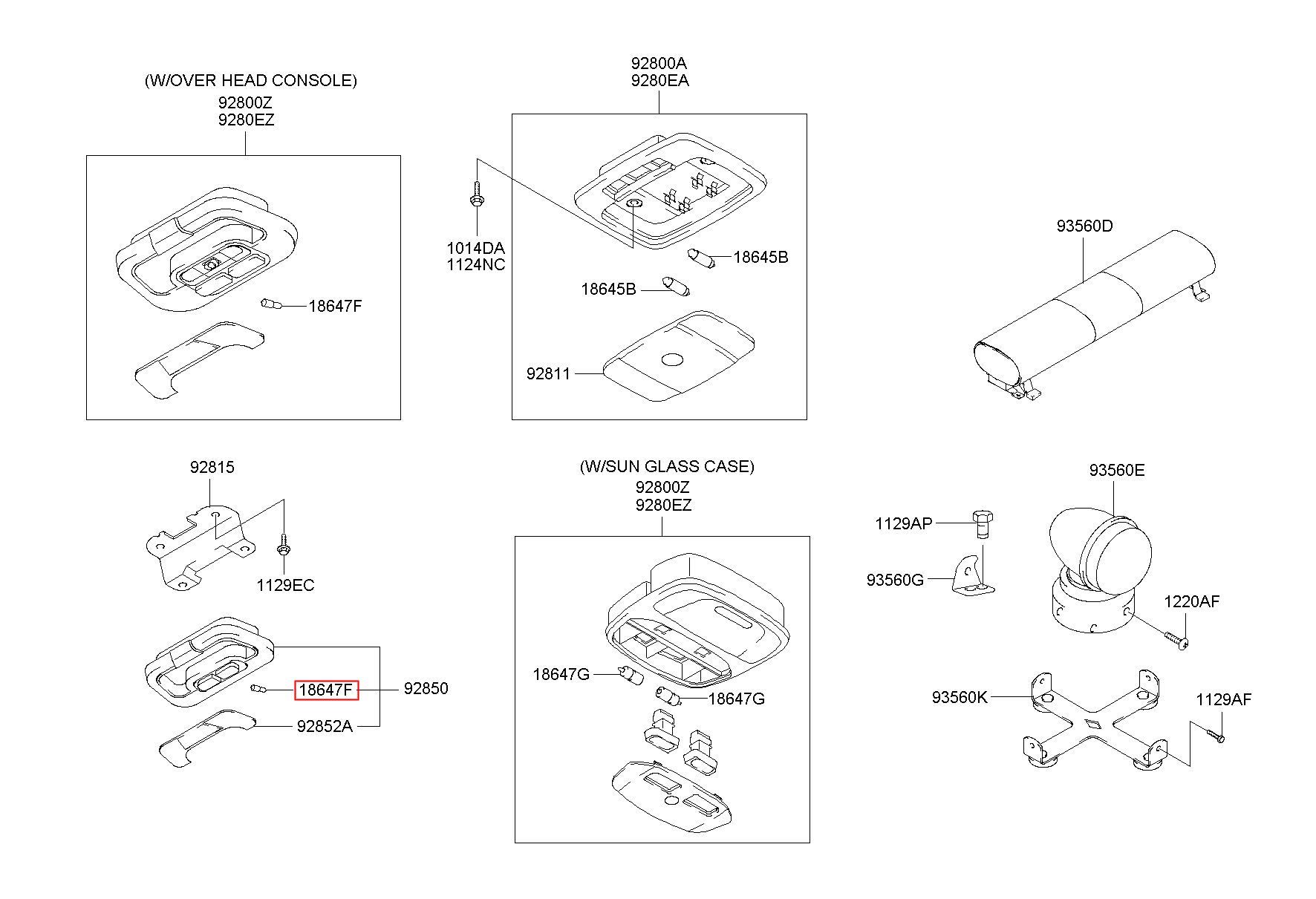 (W/OVER HEAD CONSOLE)
92800Z
9280EZ

18647F

92800A
9280EA

1014DA
1124NC

18645B
18645B
92811

93560D

92815
1129EC

18647F
92850
92852A

(W/SUN GLASS CASE)
92800Z
9280EZ

18647G
18647G

93560E
1129AP
93560G
1220AF
93560K
1129AF