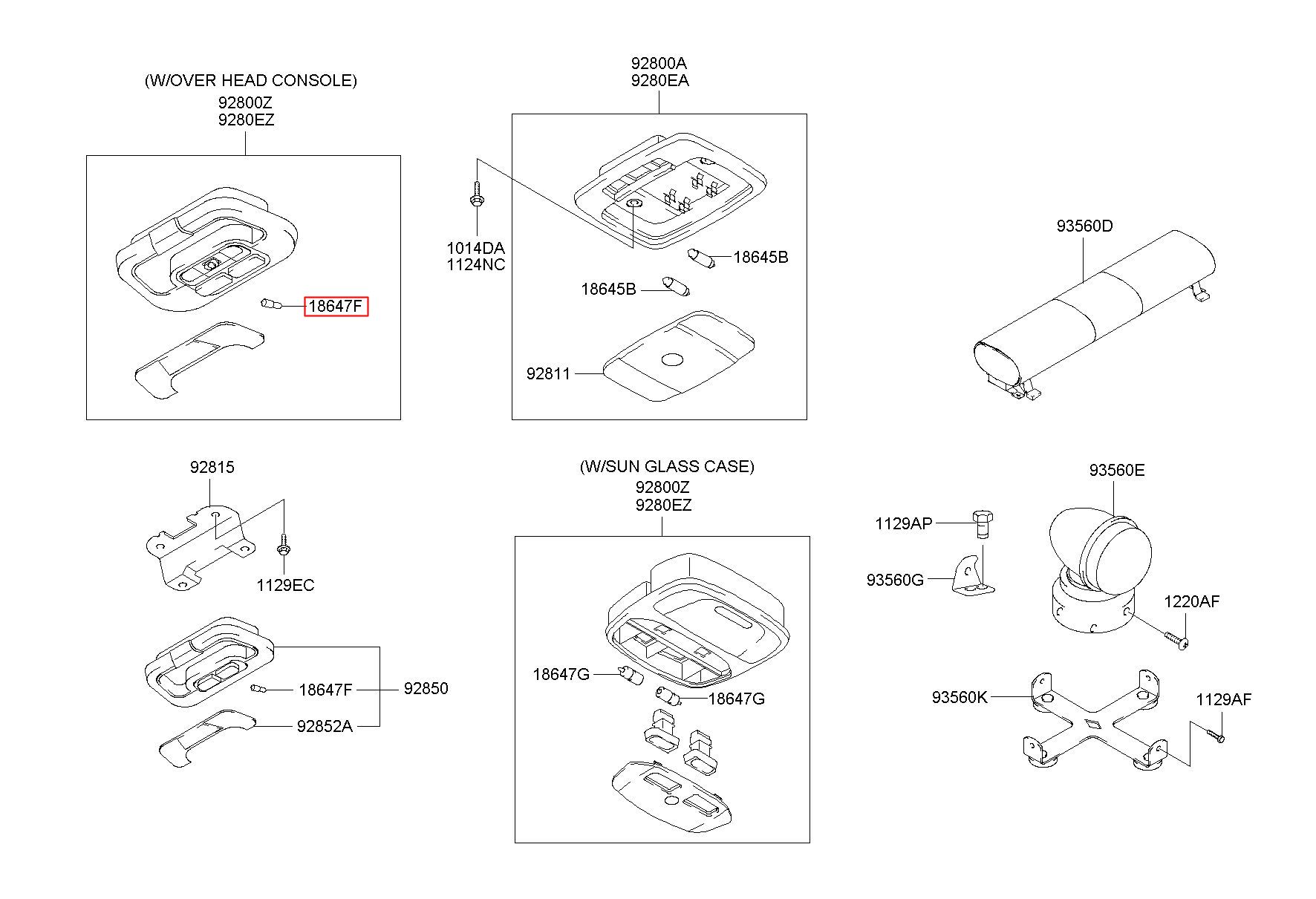 (W/OVER HEAD CONSOLE)
92800Z
9280EZ

18647F

92800A
9280EA

1014DA
1124NC

18645B

18645B

92811

93560D

92815

1129EC

18647F

92850

92852A

(W/SUN GLASS CASE)
92800Z
9280EZ

18647G

18647G

93560E

1129AP

93560G

1220AF

93560K

1129AF