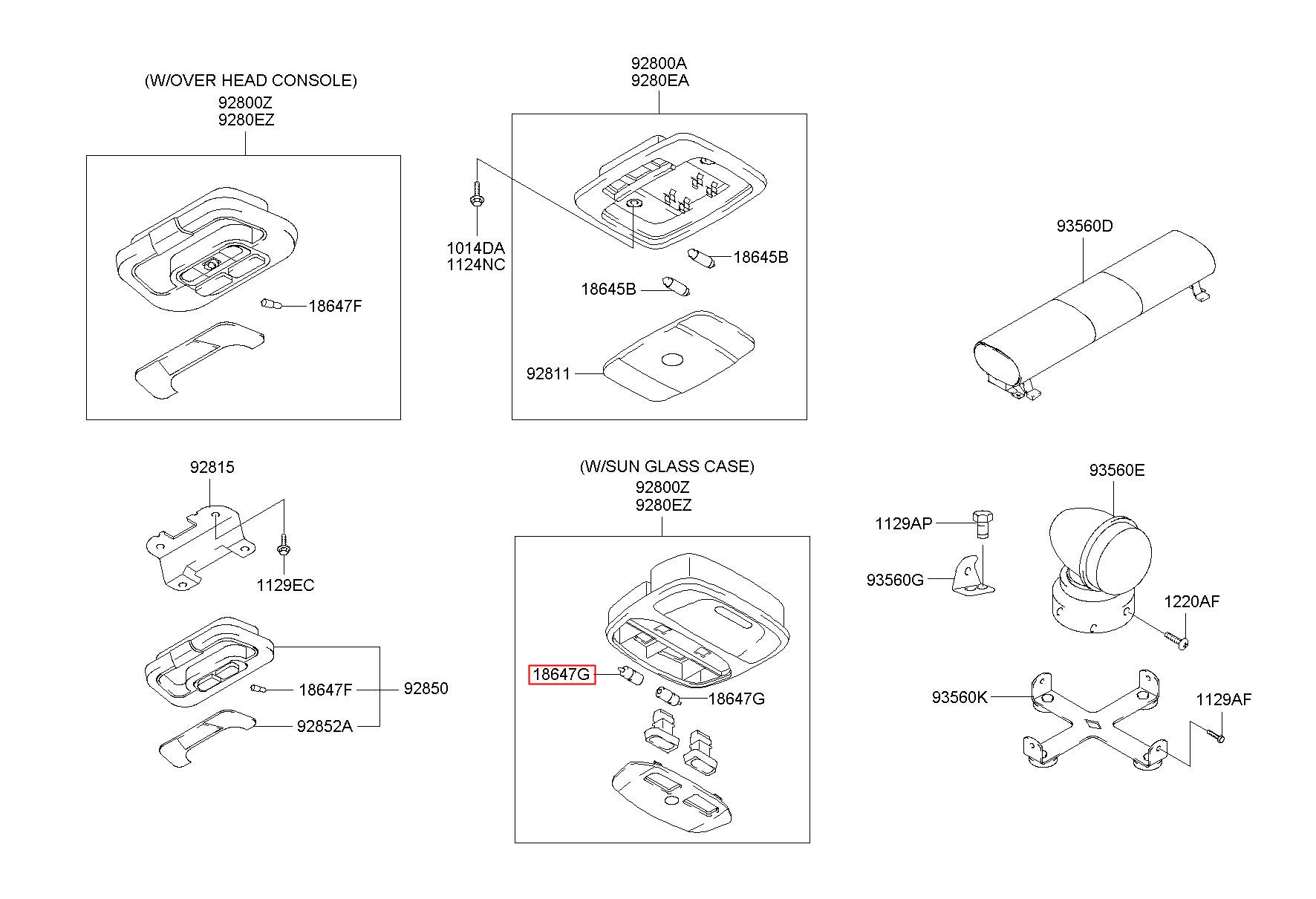 (W/OVER HEAD CONSOLE)
92800Z
9280EZ

18647F

92800A
9280EA

1014DA
1124NC

18645B
18645B
92811

93560D

92815
1129EC

18647F
92850
92852A

(W/SUN GLASS CASE)
92800Z
9280EZ

18647G
18647G

93560E
1129AP
93560G
1220AF
93560K
1129AF