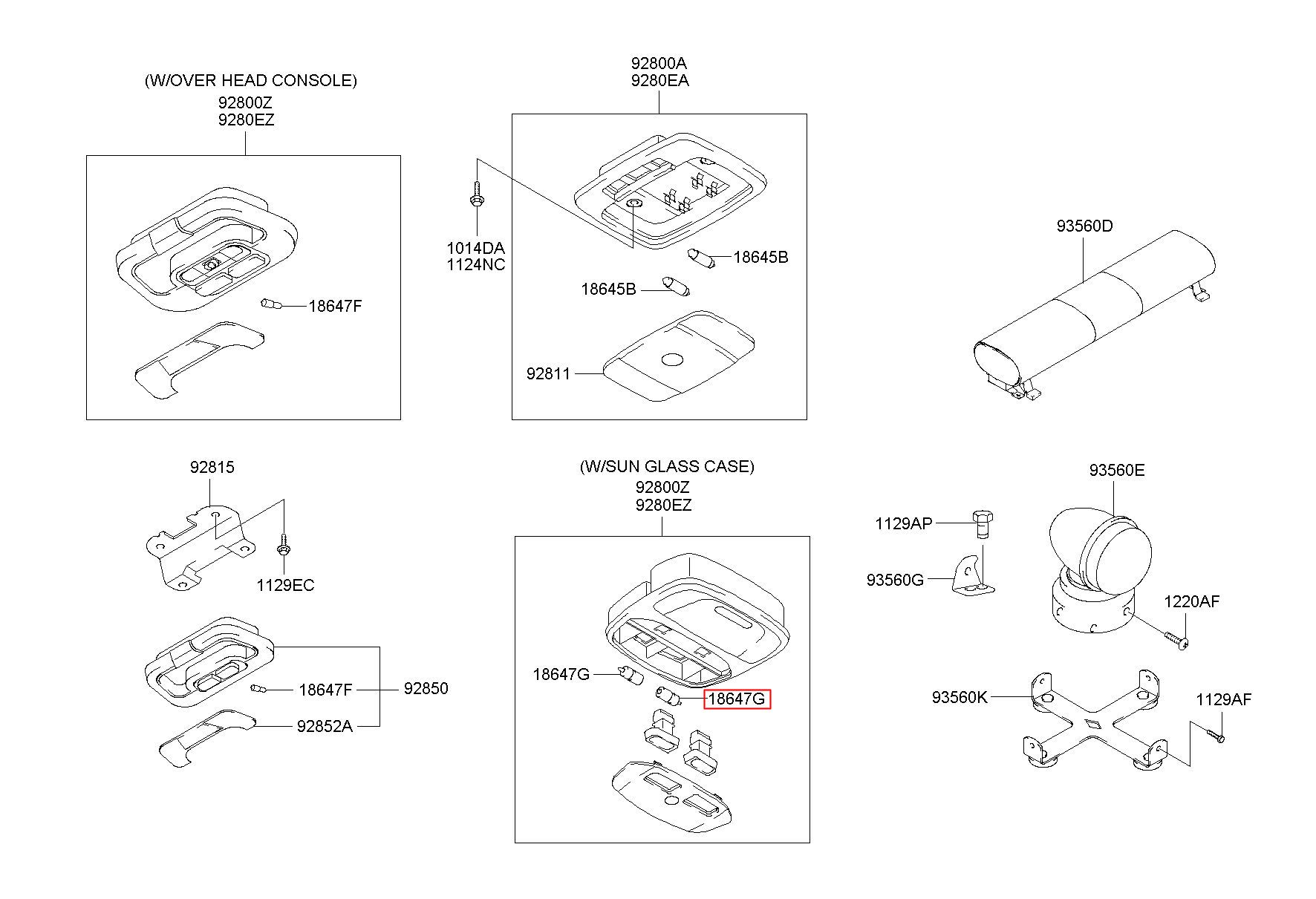 (W/OVER HEAD CONSOLE)
92800Z
9280EZ

18647F

92800A
9280EA

1014DA
1124NC

18645B
18645B

92811

93560D

92815

1129EC

18647F
92850
92852A

(W/SUN GLASS CASE)
92800Z
9280EZ

18647G
18647G

93560E
1129AP
93560G
1220AF

93560K
1129AF