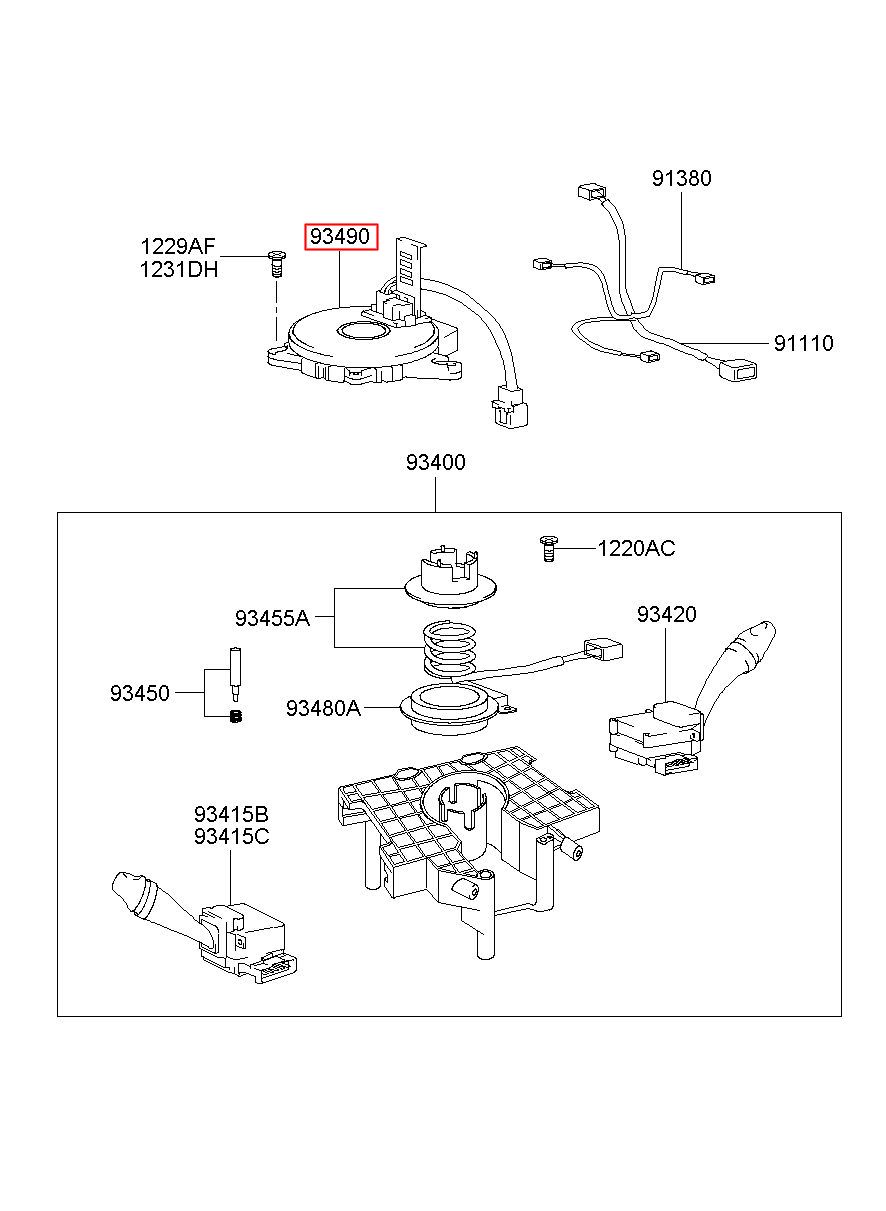 91380

1229AF
1231DH

93490

91110

93400

1220AC

93455A

93420

93450

93480A

93415B
93415C