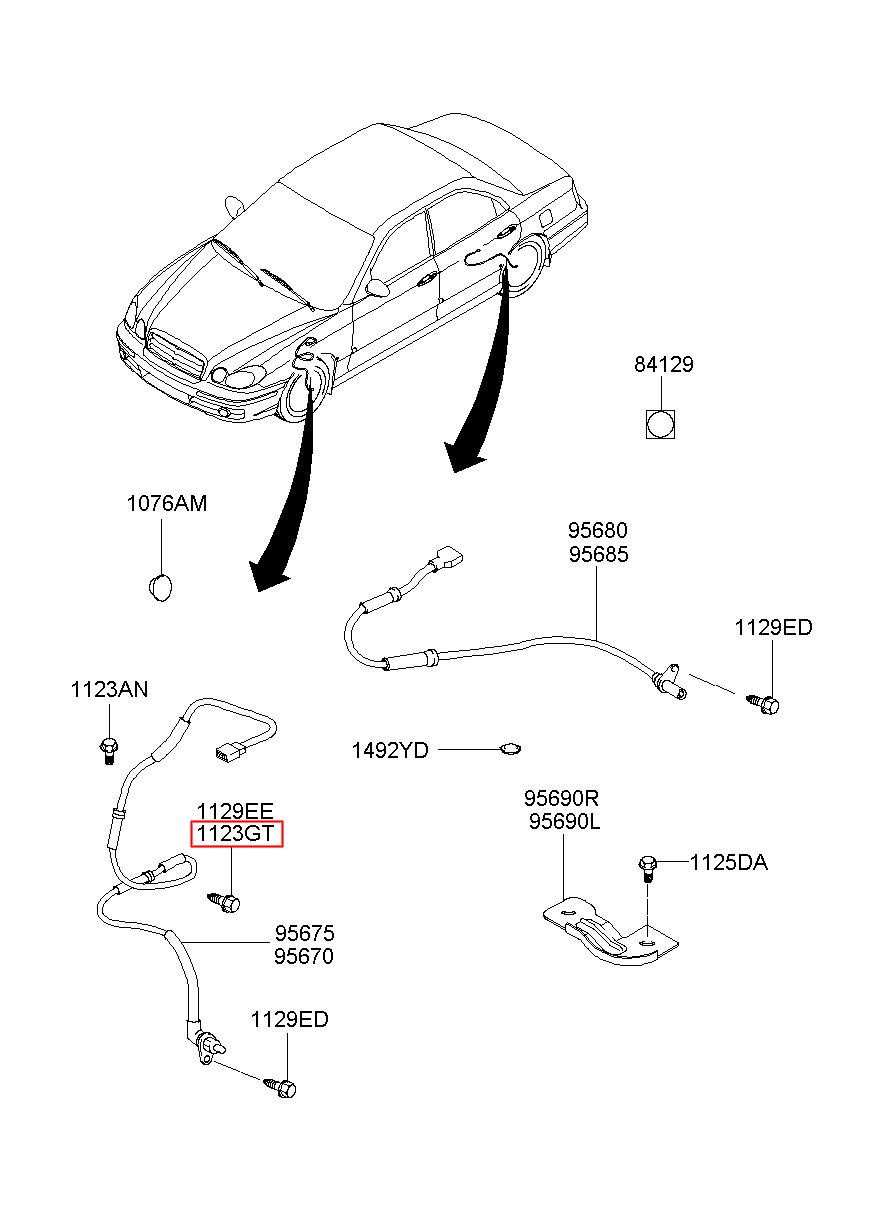 84129

1076AM

95680
95685

1129ED

1123AN

1492YD

1129EE
1123GT

95690R
95690L

1125DA

95675
95670

1129ED