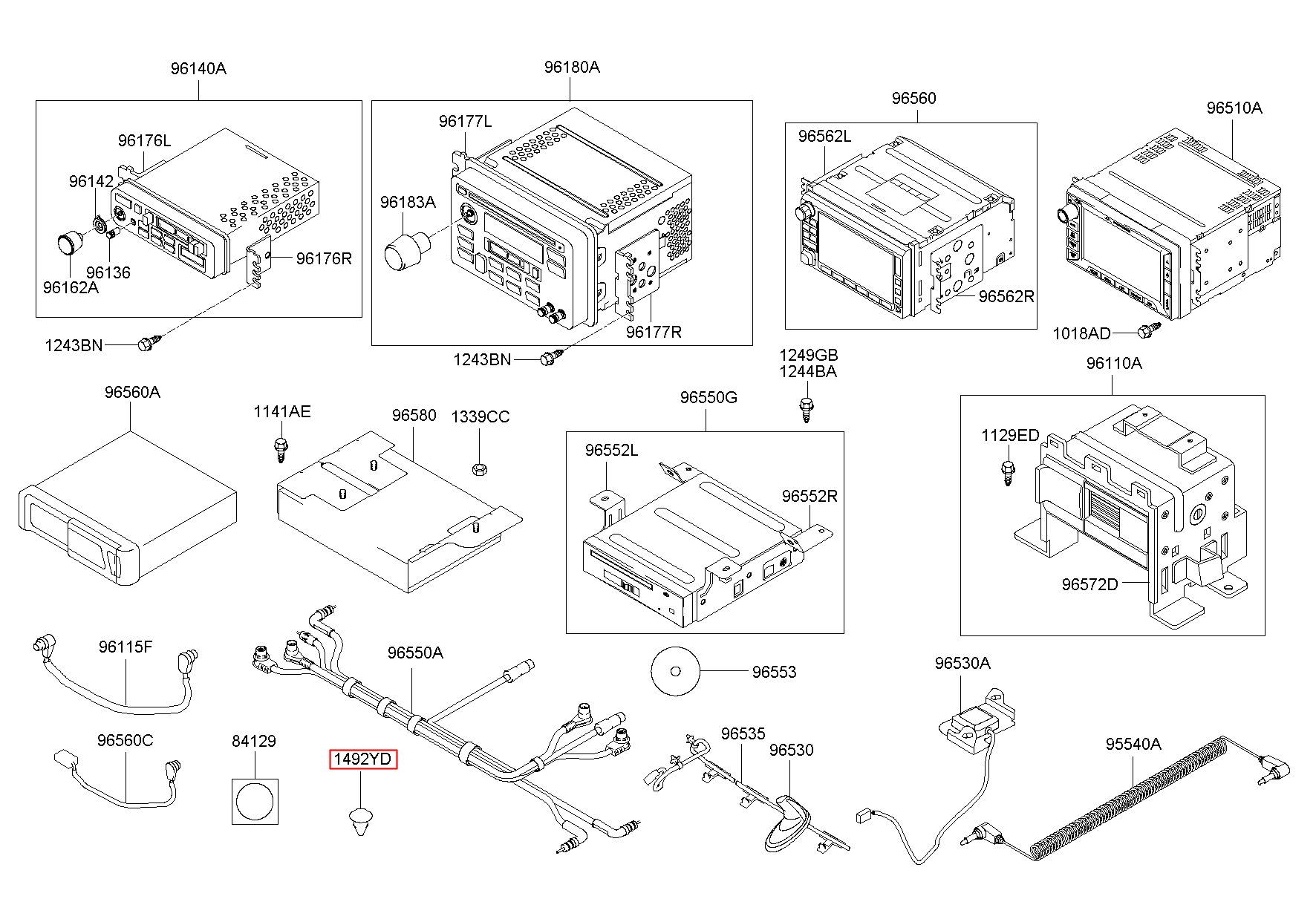 96140A
96176L
96142
96136
96162A
96176R
1243BN
96180A
96177L
96183A
96177R
1243BN
96560
96562L
96562R
96510A
1018AD
1249GB
1244BA
96110A
1129ED
96572D
96560A
1141AE
96580
1339CC
96550G
96552L
96552R
96115F
96550A
96553
96530A
96560C
84129
1492YD
96535
96530
95540A