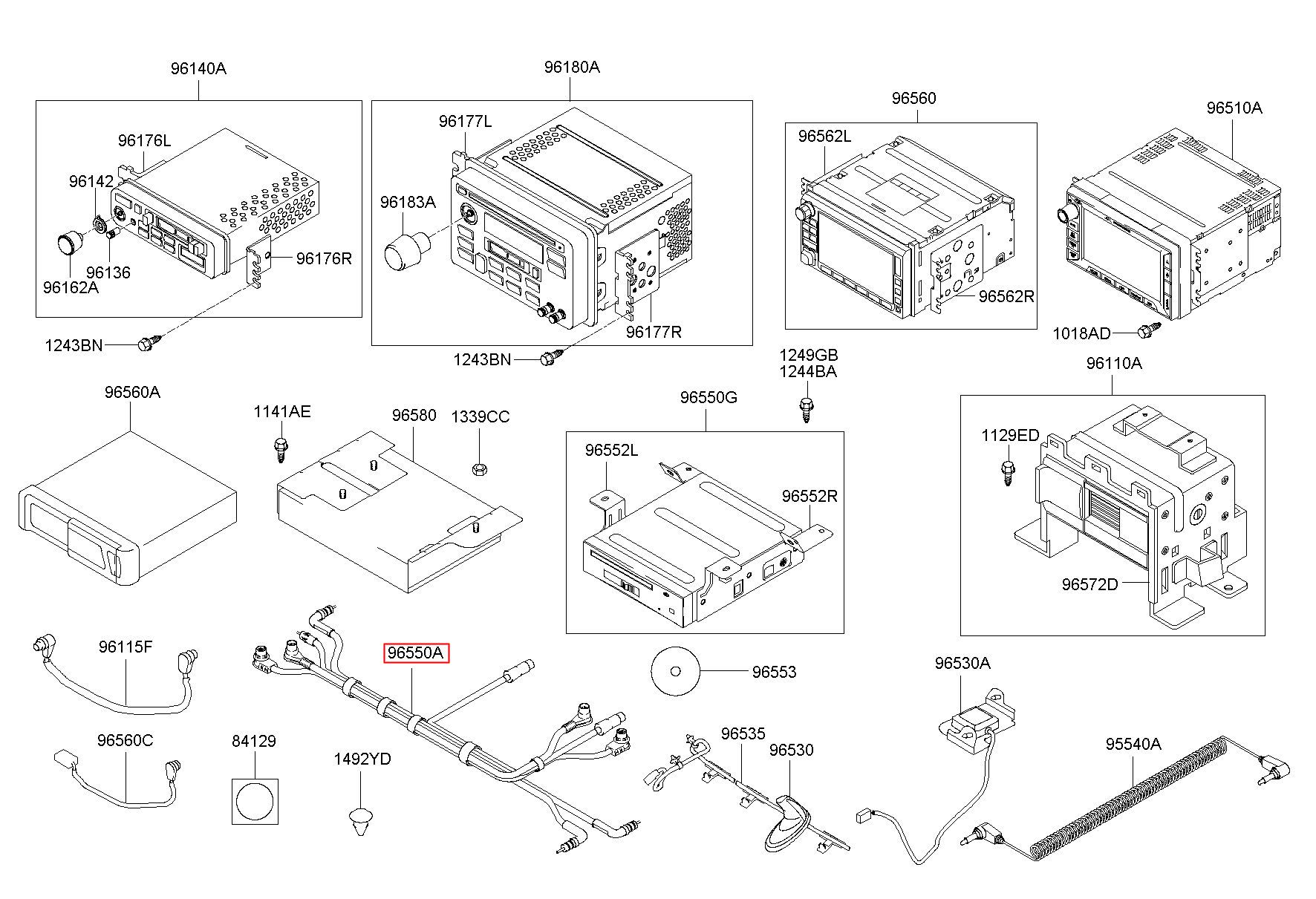 96140A
96176L
96142
96136
96162A
96176R
1243BN
96180A
96177L
96183A
96177R
1243BN
96560
96562L
96562R
96510A
1018AD
96560A
1141AE
96580
1339CC
96550G
1249GB
1244BA
96552L
96552R
96110A
1129ED
96572D
96115F
96550A
96553
96530A
96560C
84129
1492YD
96535
96530
95540A