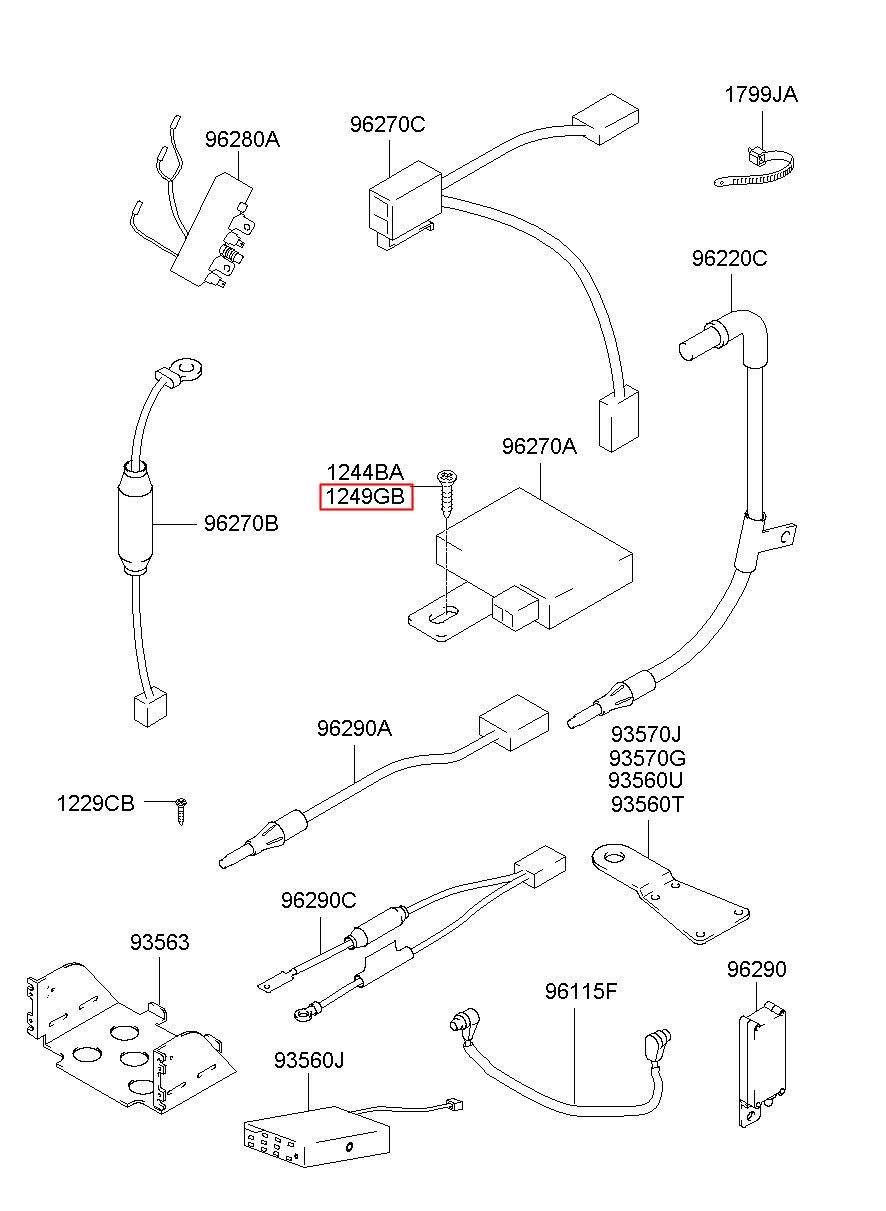 96280A

96270C

1799JA

96220C

1244BA
1249GB

96270A

96270B

96290A

93570J
93570G
93560U
93560T

1229CB

96290C

93563

96115F

96290

93560J