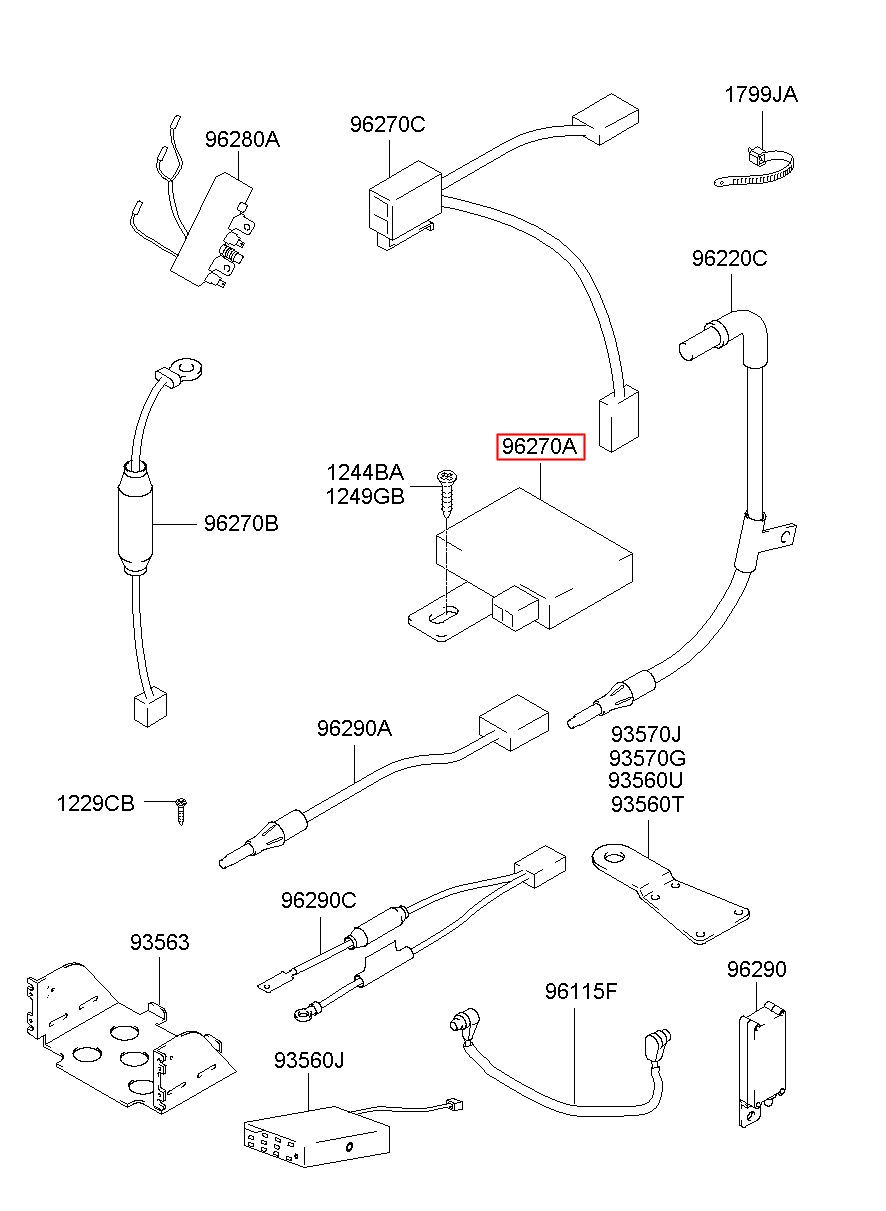 96280A

96270C

1799JA

96220C

96270A

1244BA
1249GB

96270B

96290A

93570J
93570G
93560U
93560T

1229CB

96290C

93563

96115F

96290

93560J