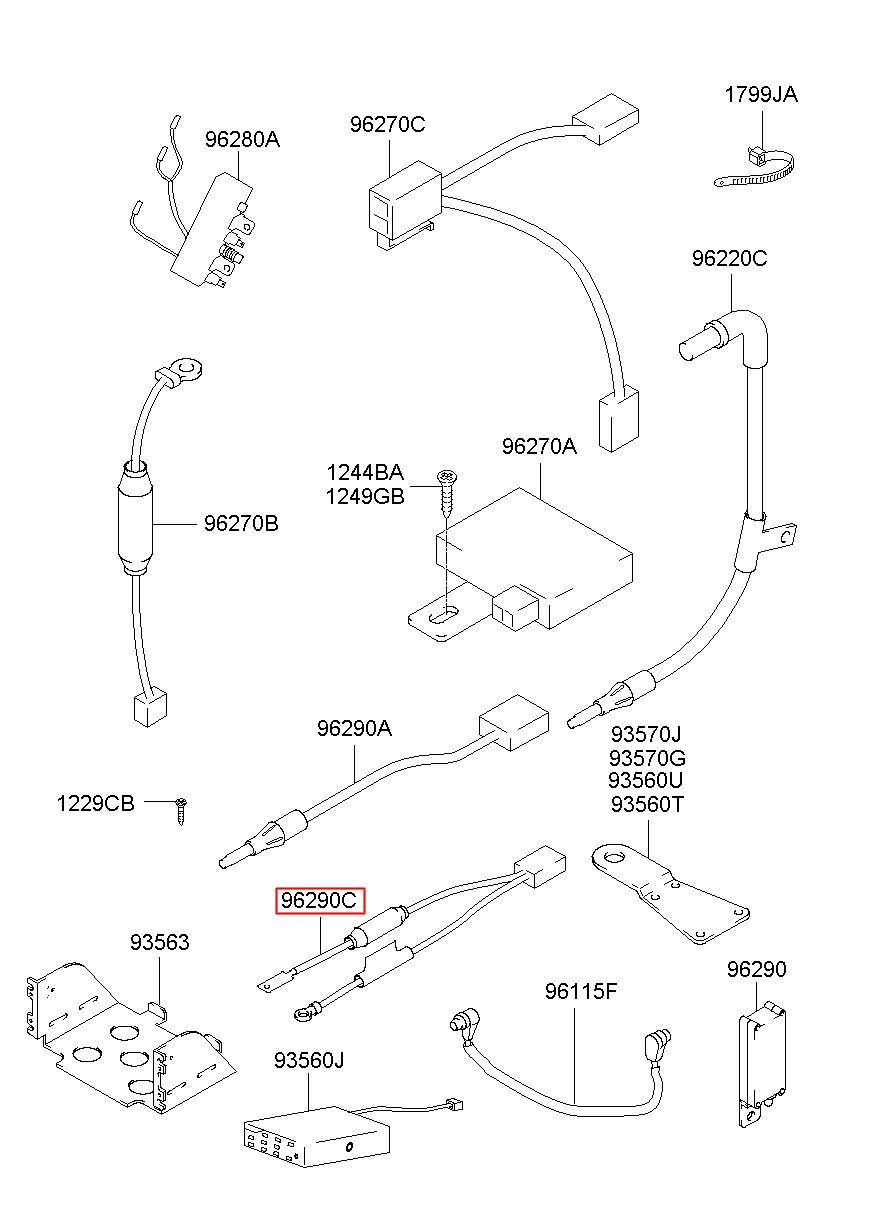 96280A
96270C
1799JA
96220C
96270B
1244BA
1249GB
96270A
96290A
93570J
93570G
93560U
93560T
1229CB
96290C
93563
96115F
96290
93560J